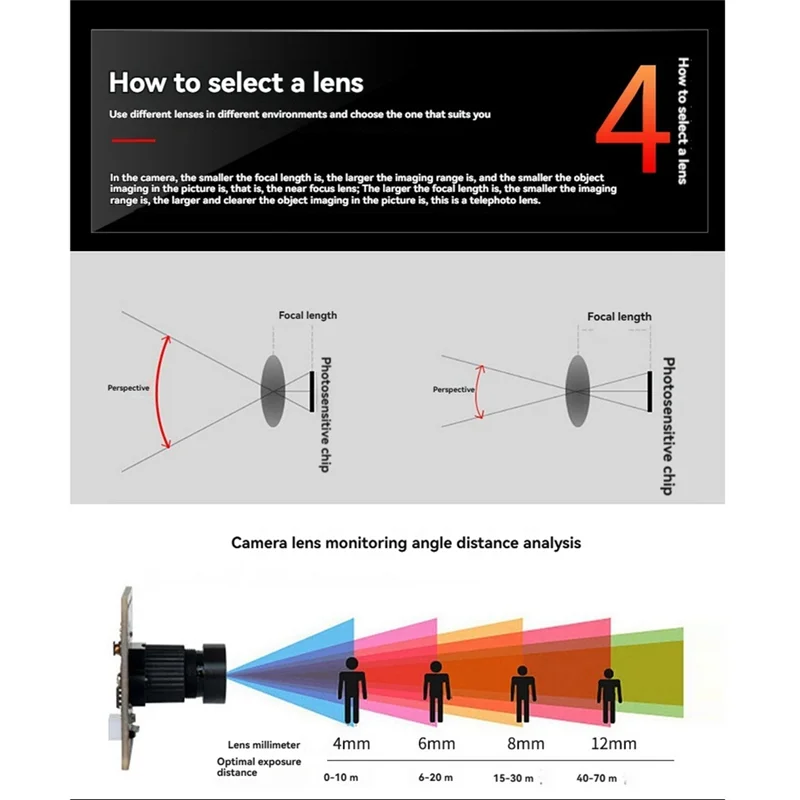 How to select a lens

Use different lenses in different environments and choose the one that suits you

4

How to select a lens

In the camera, the smaller the focal length is, the larger the imaging range is, and the smaller the object imaging in the picture is, that is, the near focus lens; The larger the focal length is, the smaller the imaging range is, the larger and clearer the object imaging in the picture is, this is a telephoto lens.

Focal length

Perspective

Photosensitive chip

Focal length

Perspective

Photosensitive chip

Camera lens monitoring angle distance analysis

| Lens millimeter | 4mm | 6mm | 8mm | 12mm |
|---|---|---|---|---|
| Optimal exposure distance | 0-10 m | 6-20 m | 15-30 m | 40-70 m |