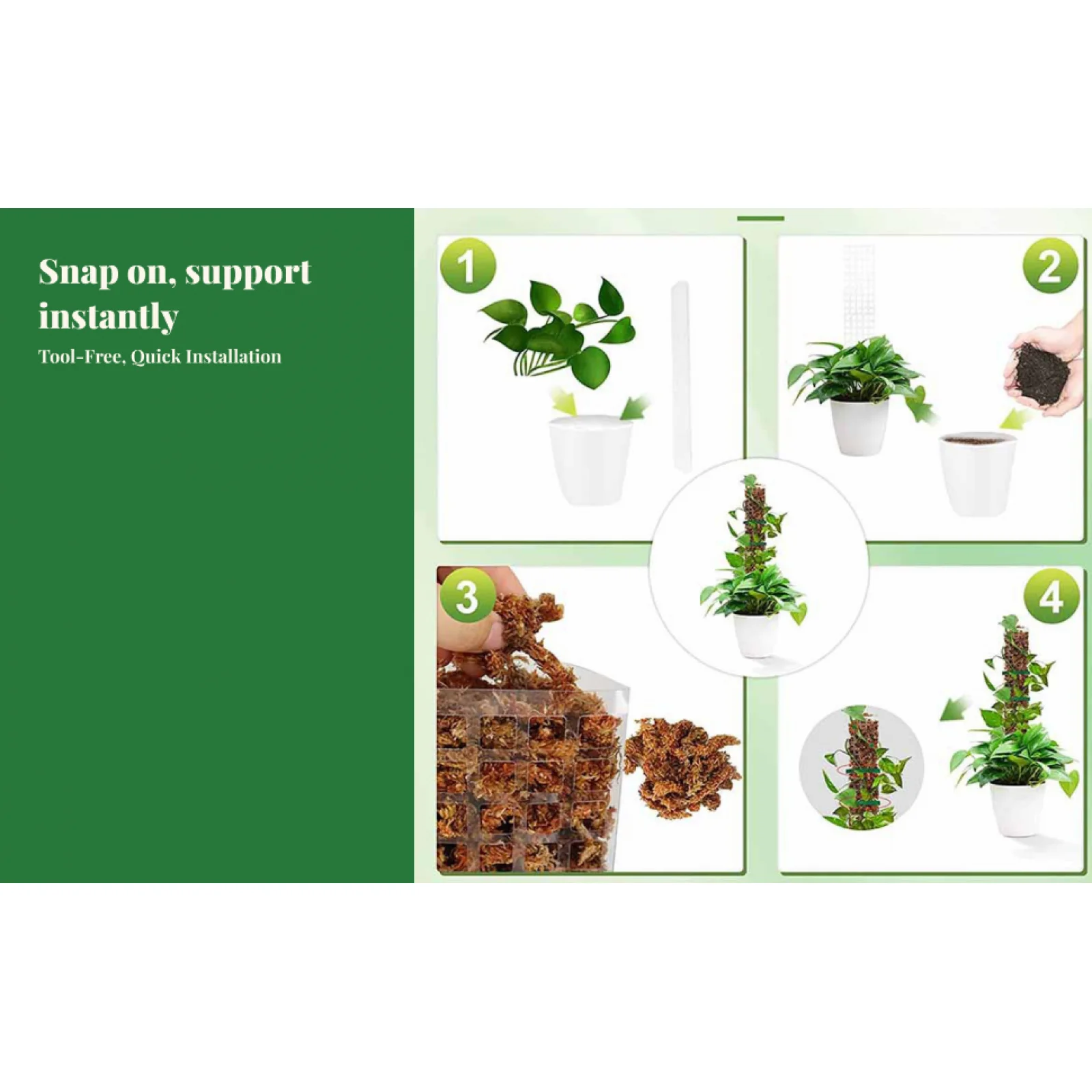 Snap on, support instantly

Tool-Free, Quick Installation

1

2

3

4