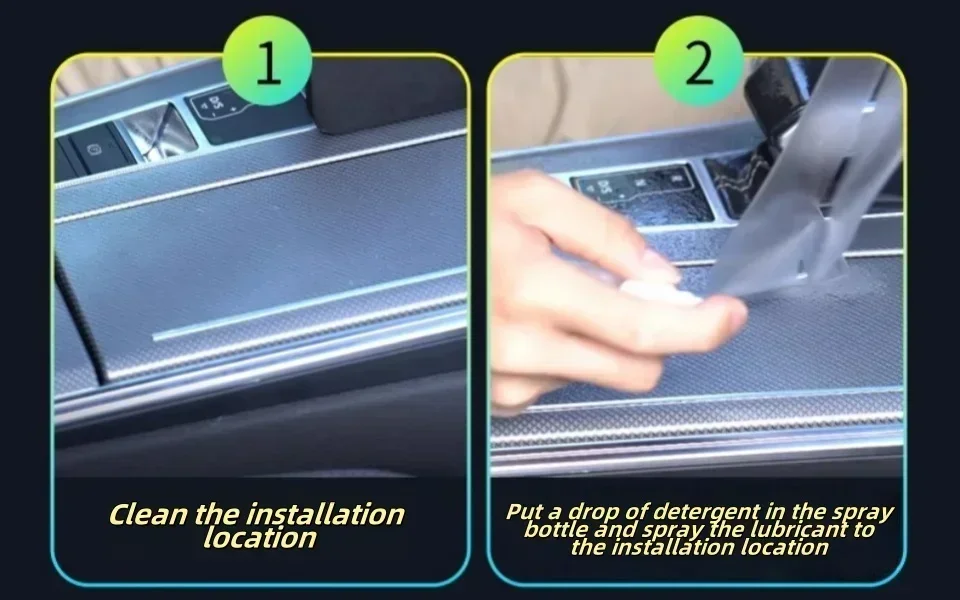 1

Clean the installation location

2

Put a drop of detergent in the spray bottle and spray the lubricant to the installation location