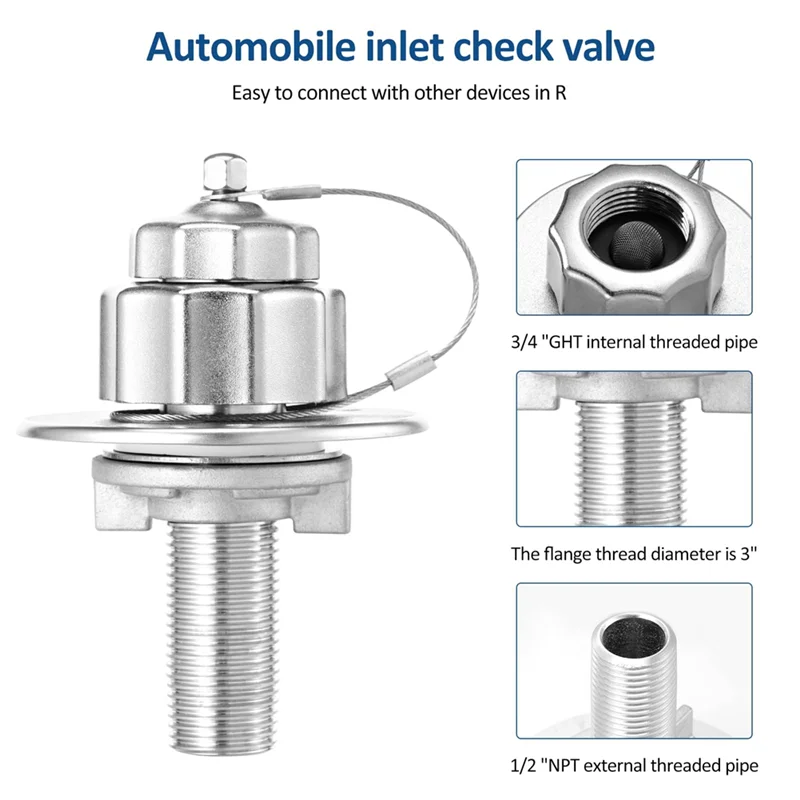 Automobile inlet check valve

Easy to connect with other devices in R

3/4 "GHT internal threaded pipe

The flange thread diameter is 3"

1/2 "NPT external threaded pipe