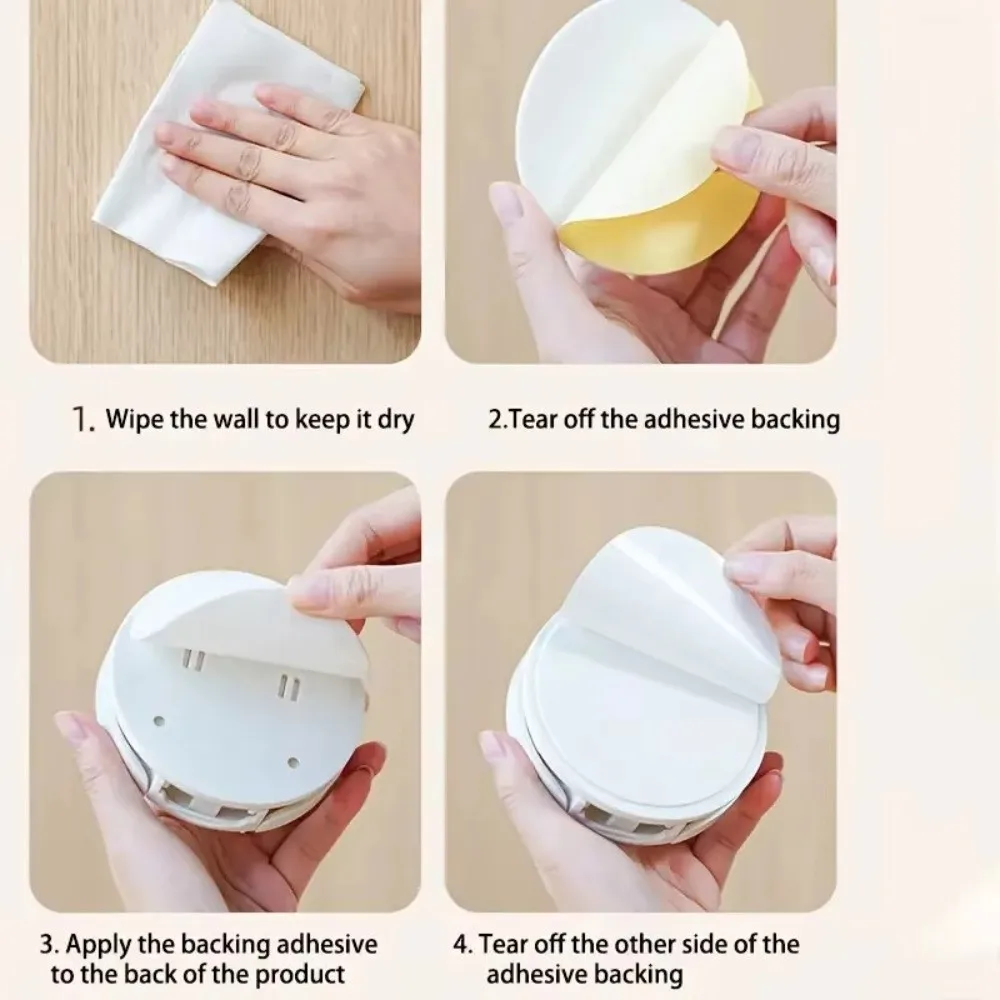 1. Wipe the wall to keep it dry

2.Tear off the adhesive backing

3. Apply the backing adhesive to the back of the product

4. Tear off the other side of the adhesive backing