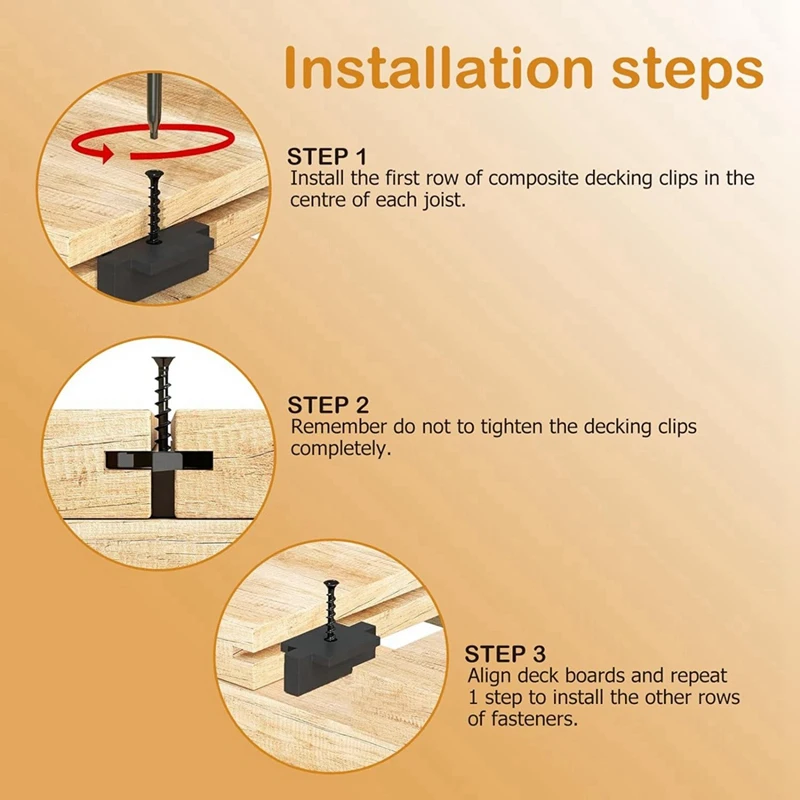 Installation steps

STEP 1
Install the first row of composite decking clips in the centre of each joist.

STEP 2
Remember do not to tighten the decking clips completely.

STEP 3
Align deck boards and repeat 1 step to install the other rows of fasteners.