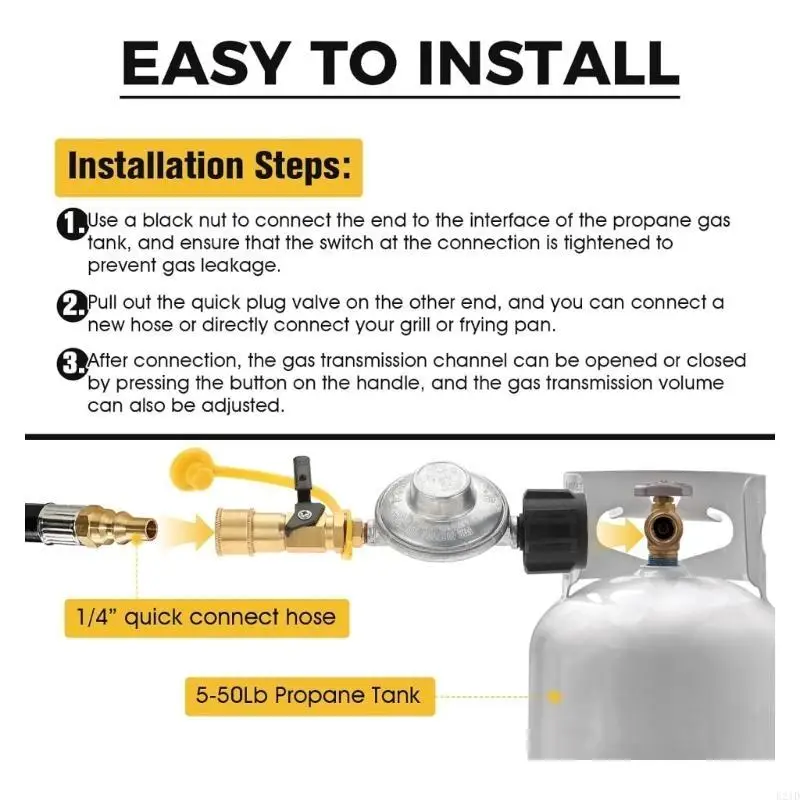 EASY TO INSTALL

Installation Steps:

1. Use a black nut to connect the end to the interface of the propane gas tank, and ensure that the switch at the connection is tightened to prevent gas leakage.

2. Pull out the quick plug valve on the other end, and you can connect a new hose or directly connect your grill or frying pan.

3. After connection, the gas transmission channel can be opened or closed by pressing the button on the handle, and the gas transmission volume can also be adjusted.

1/4" quick connect hose

5-50Lb Propane Tank