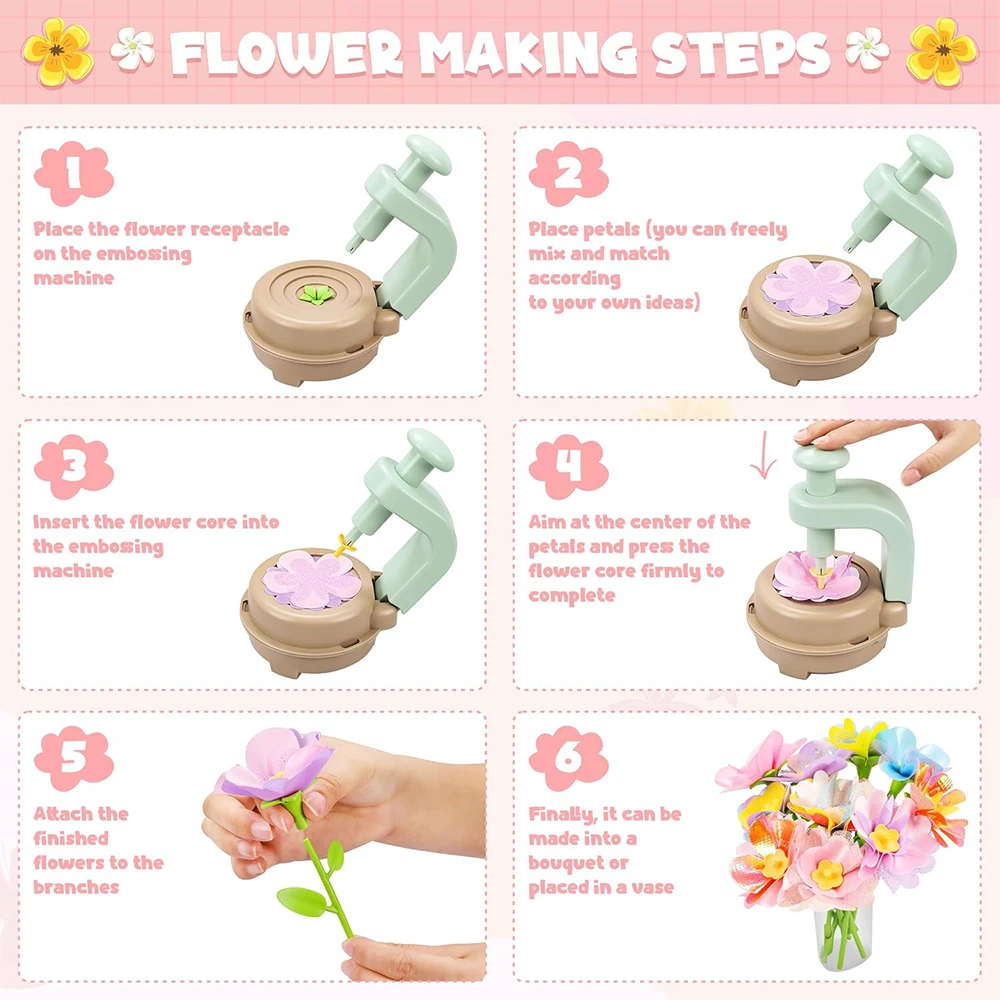 FLOWER MAKING STEPS

1

Place the flower receptacle on the embossing machine

2

Place petals (you can freely mix and match according to your own ideas)

3

Insert the flower core into the embossing machine

4

Aim at the center of the petals and press the flower core firmly to complete

5

Attach the finished flowers to the branches

6

Finally, it can be made into a bouquet or placed in a vase