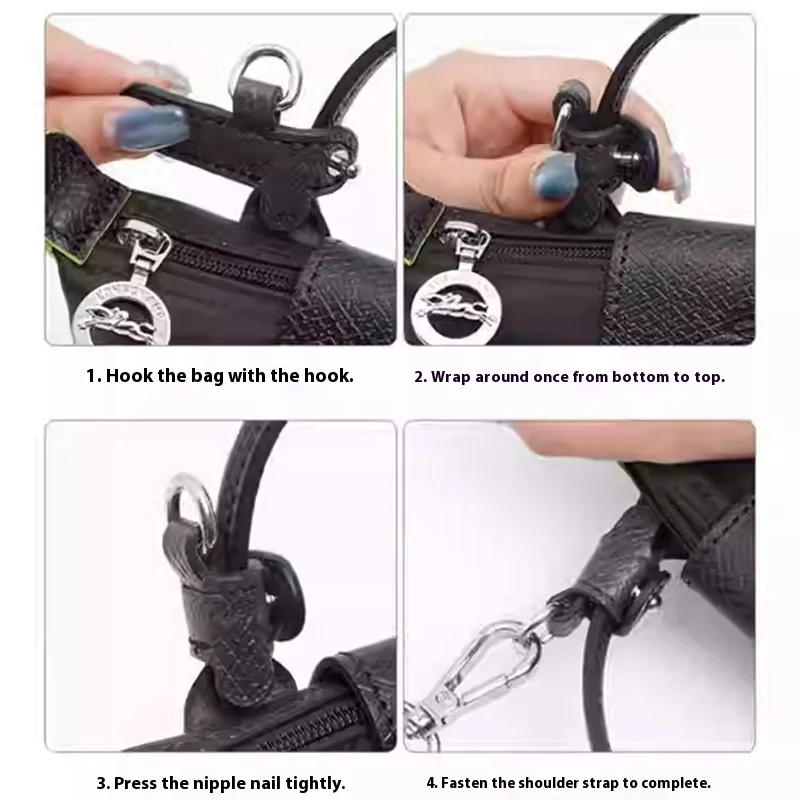 1. Hook the bag with the hook.

2. Wrap around once from bottom to top.

3. Press the nipple nail tightly.

4. Fasten the shoulder strap to complete.