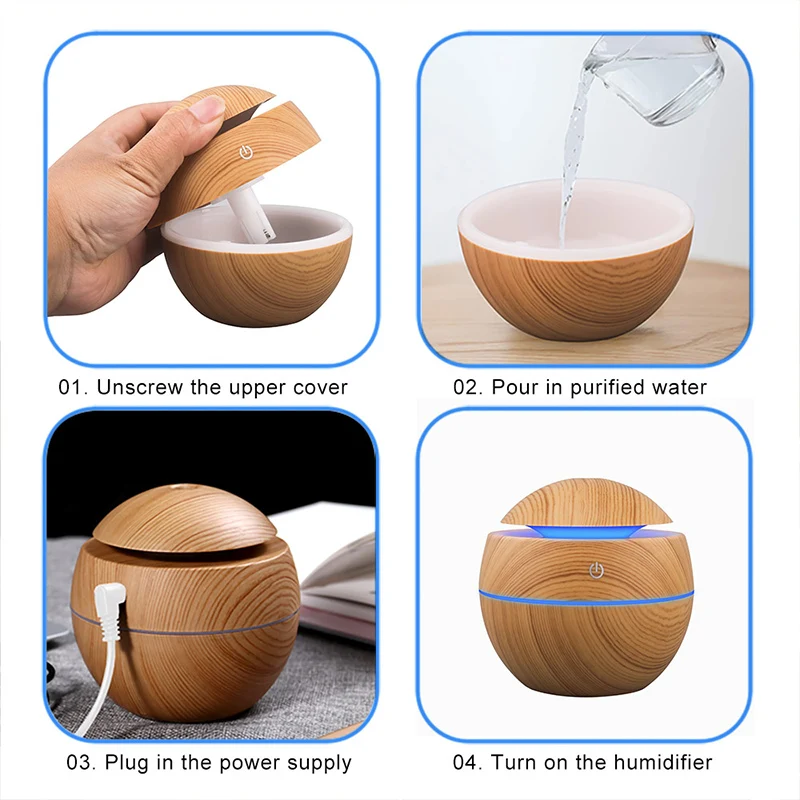 01. Unscrew the upper cover

02. Pour in purified water

03. Plug in the power supply

04. Turn on the humidifier