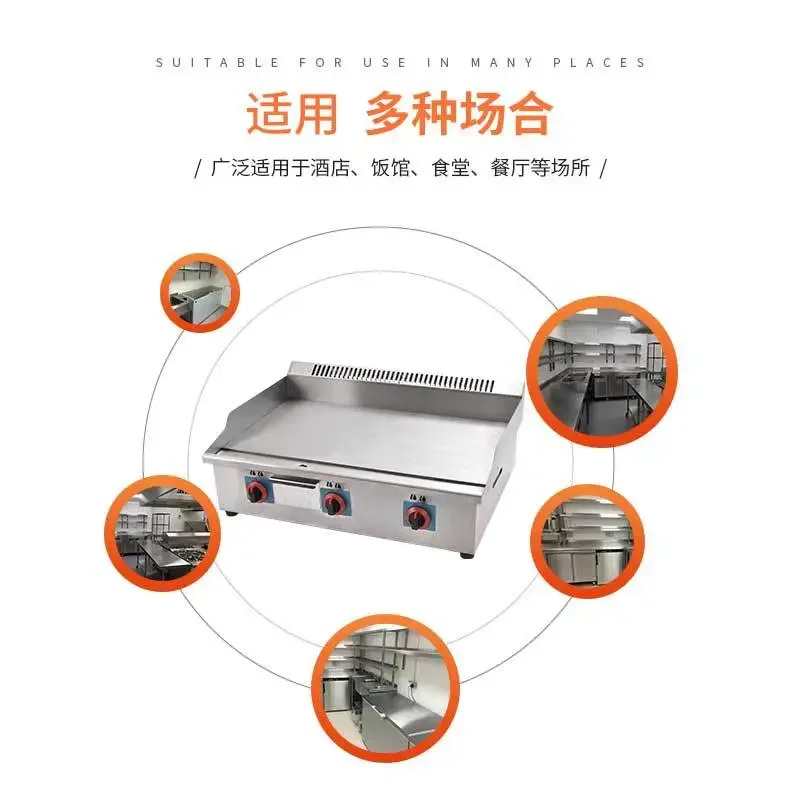 SUITABLE FOR USE IN MANY PLACES

适用 多种场合

/ 广泛适用于酒店、饭馆、食堂、餐厅等场所 /