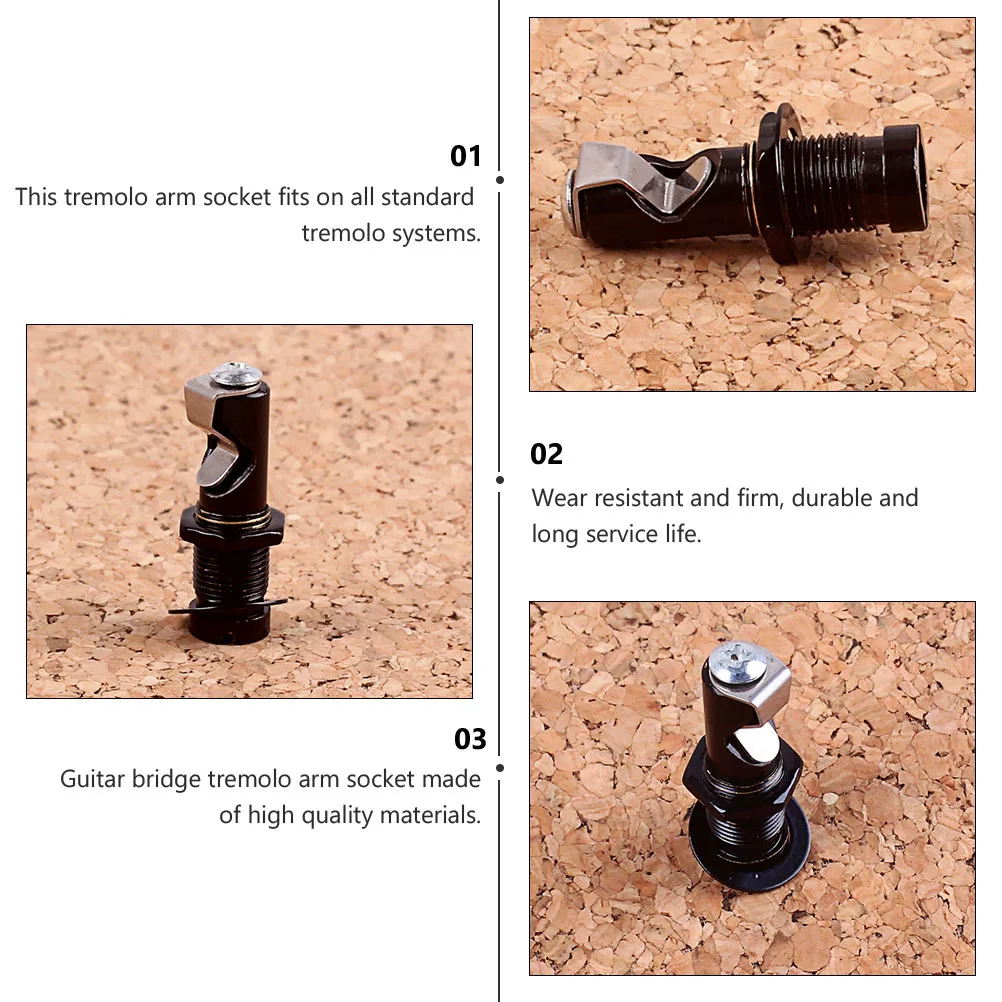 01
This tremolo arm socket fits on all standard tremolo systems.

02
Wear resistant and firm, durable and long service life.

03
Guitar bridge tremolo arm socket made of high quality materials.