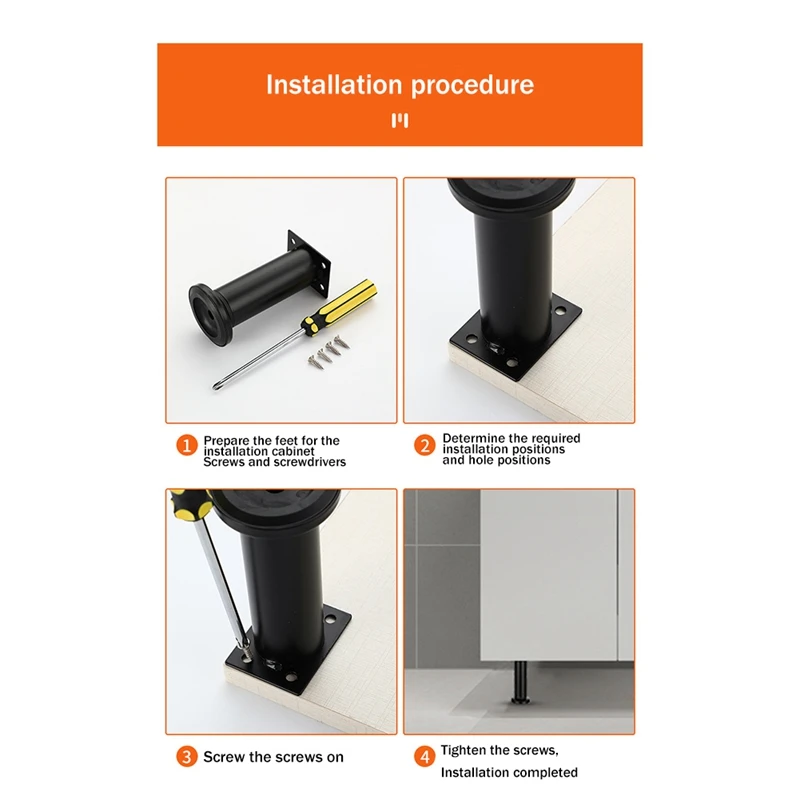 Installation procedure

1 Prepare the feet for the installation cabinet Screws and screwdrivers

2 Determine the required installation positions and hole positions

3 Screw the screws on

4 Tighten the screws, Installation completed