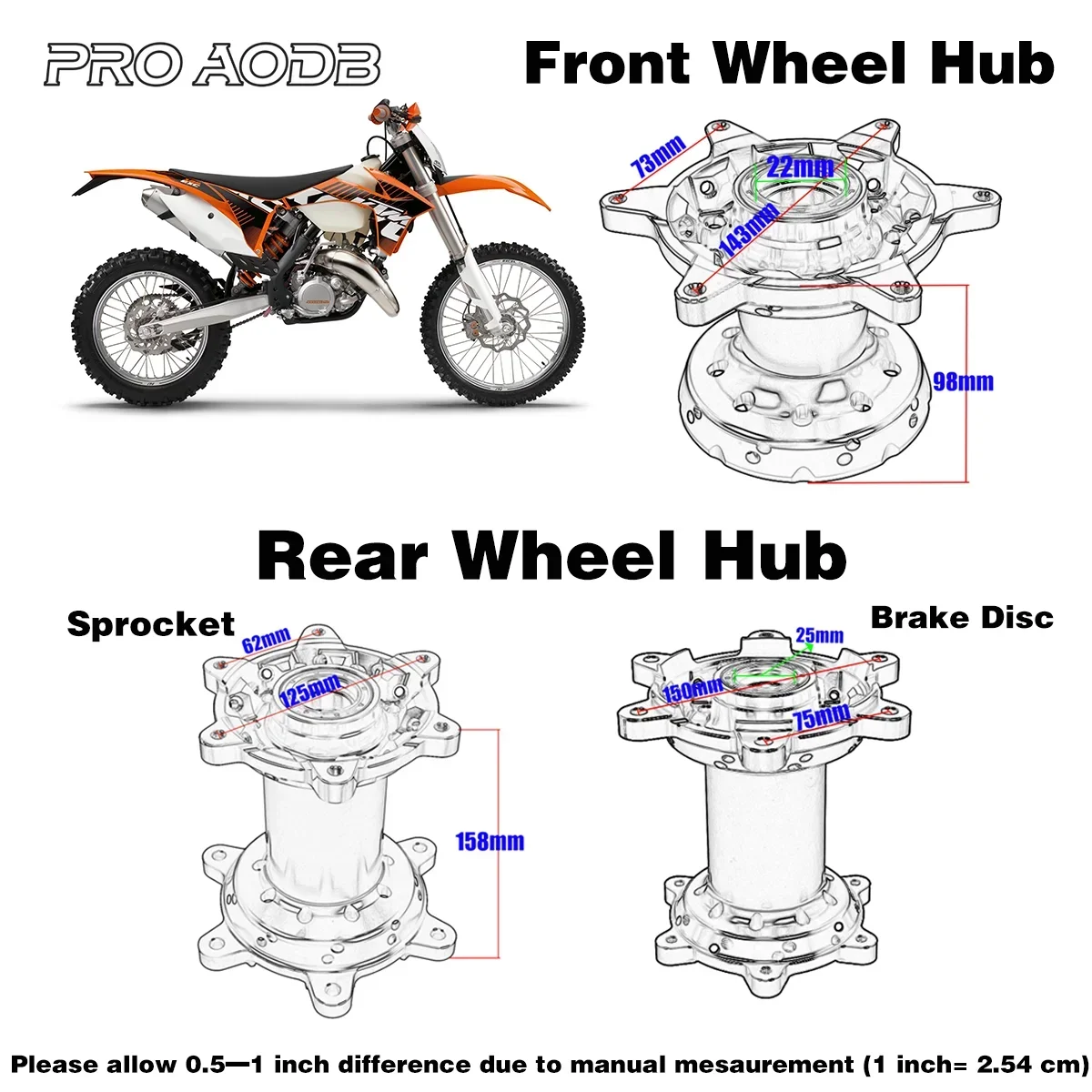 PRO AODB

Front Wheel Hub

73mm
22mm
143mm
98mm

Rear Wheel Hub

Sprocket
62mm
125mm
158mm

Brake Disc
25mm
150mm
75mm

Please allow 0.5—1 inch difference due to manual mesaurement (1 inch= 2.54 cm)