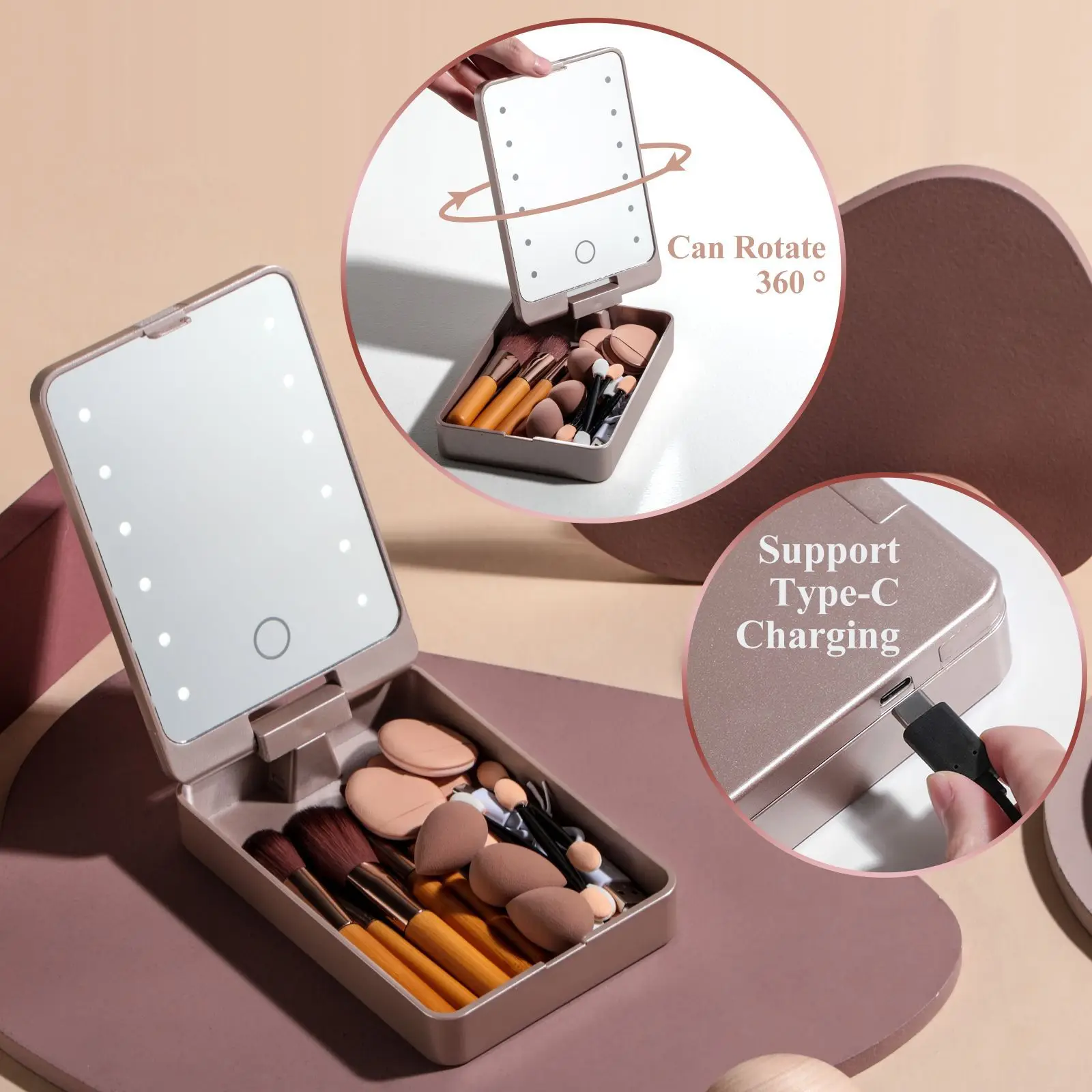 Can Rotate 360 °

Support Type-C Charging