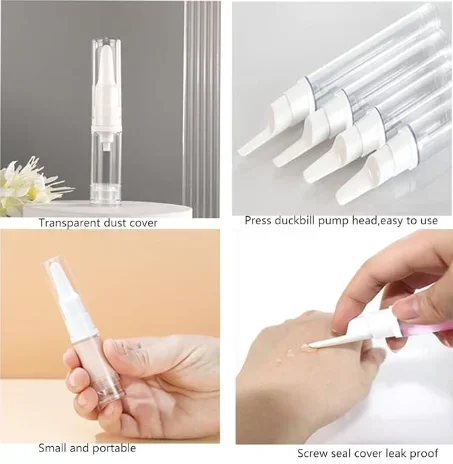 Transparent dust cover

Press duckbill pump head,easy to use

Small and portable

Screw seal cover leak proof