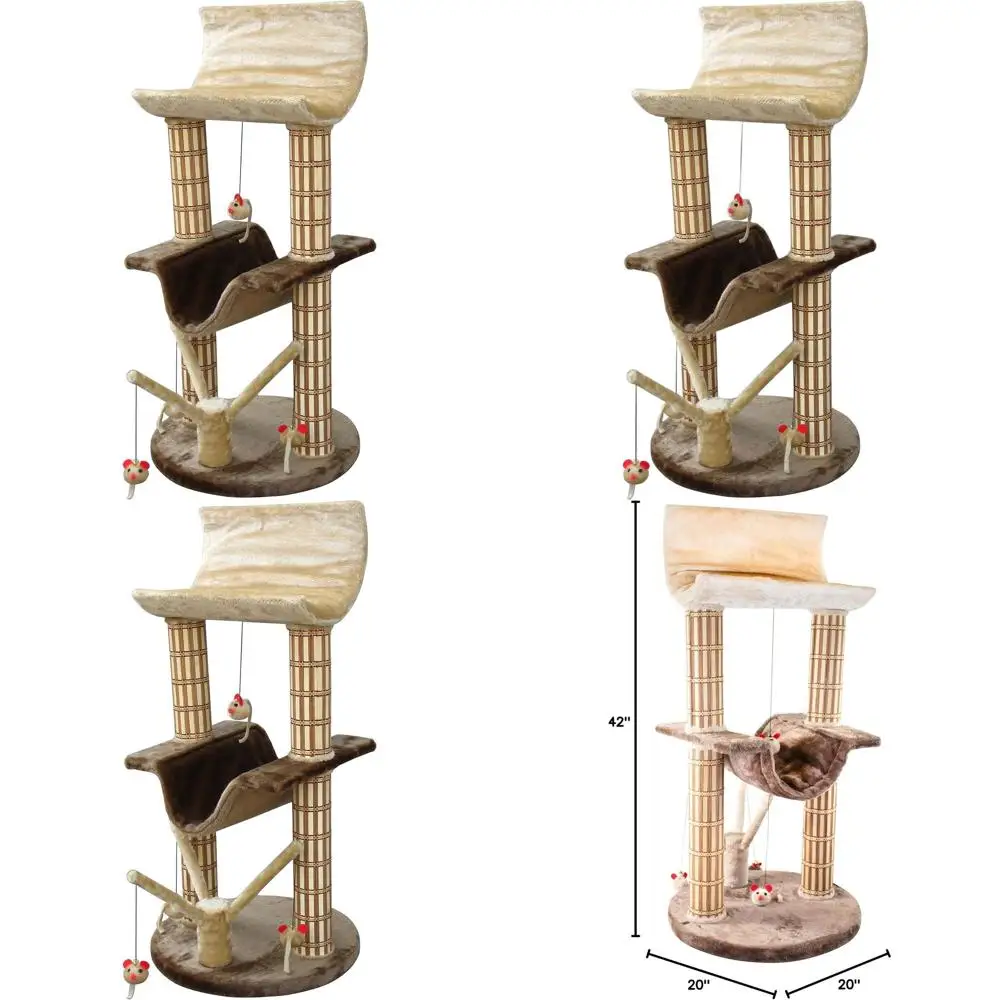 42"

20"

20"