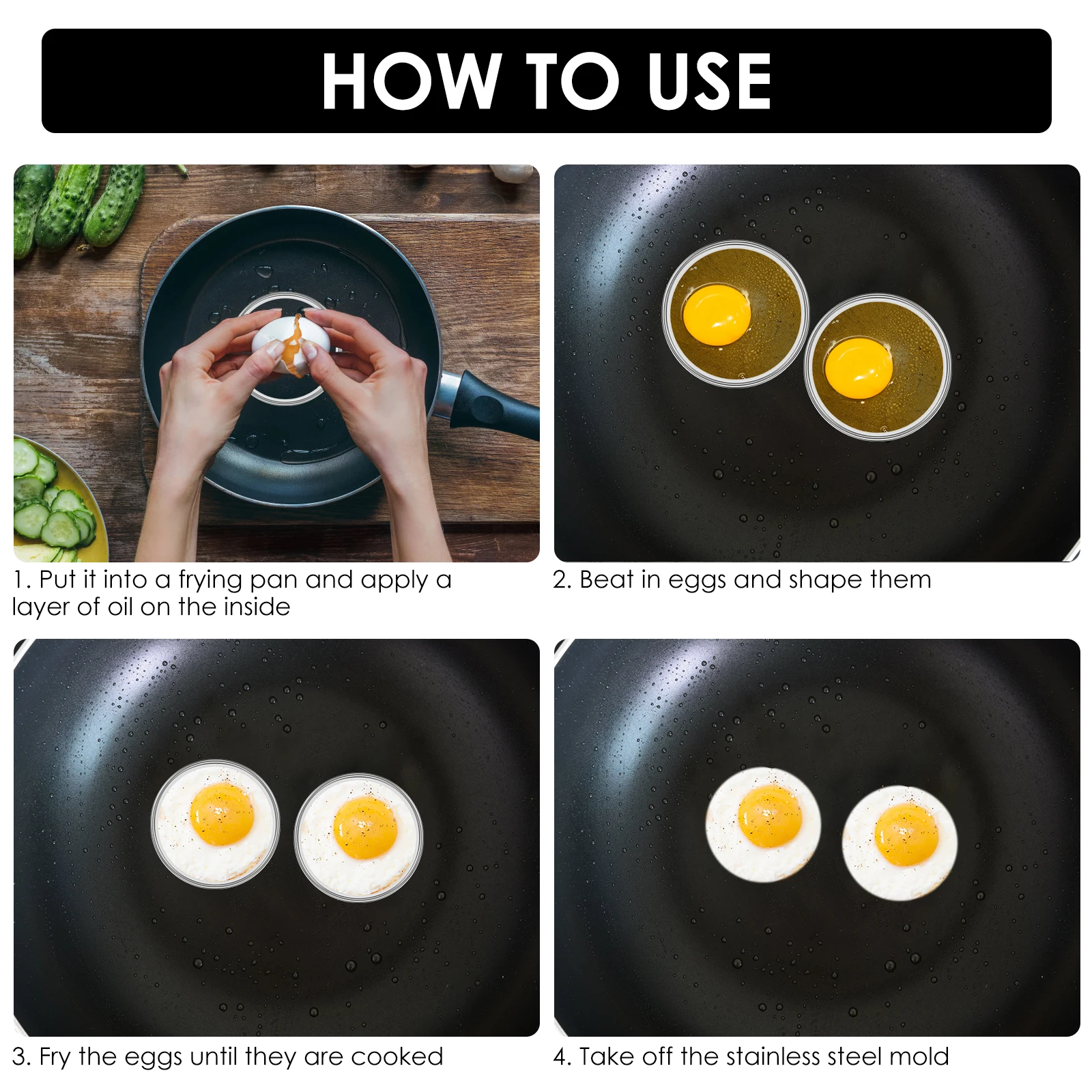 HOW TO USE

1. Put it into a frying pan and apply a layer of oil on the inside

2. Beat in eggs and shape them

3. Fry the eggs until they are cooked

4. Take off the stainless steel mold