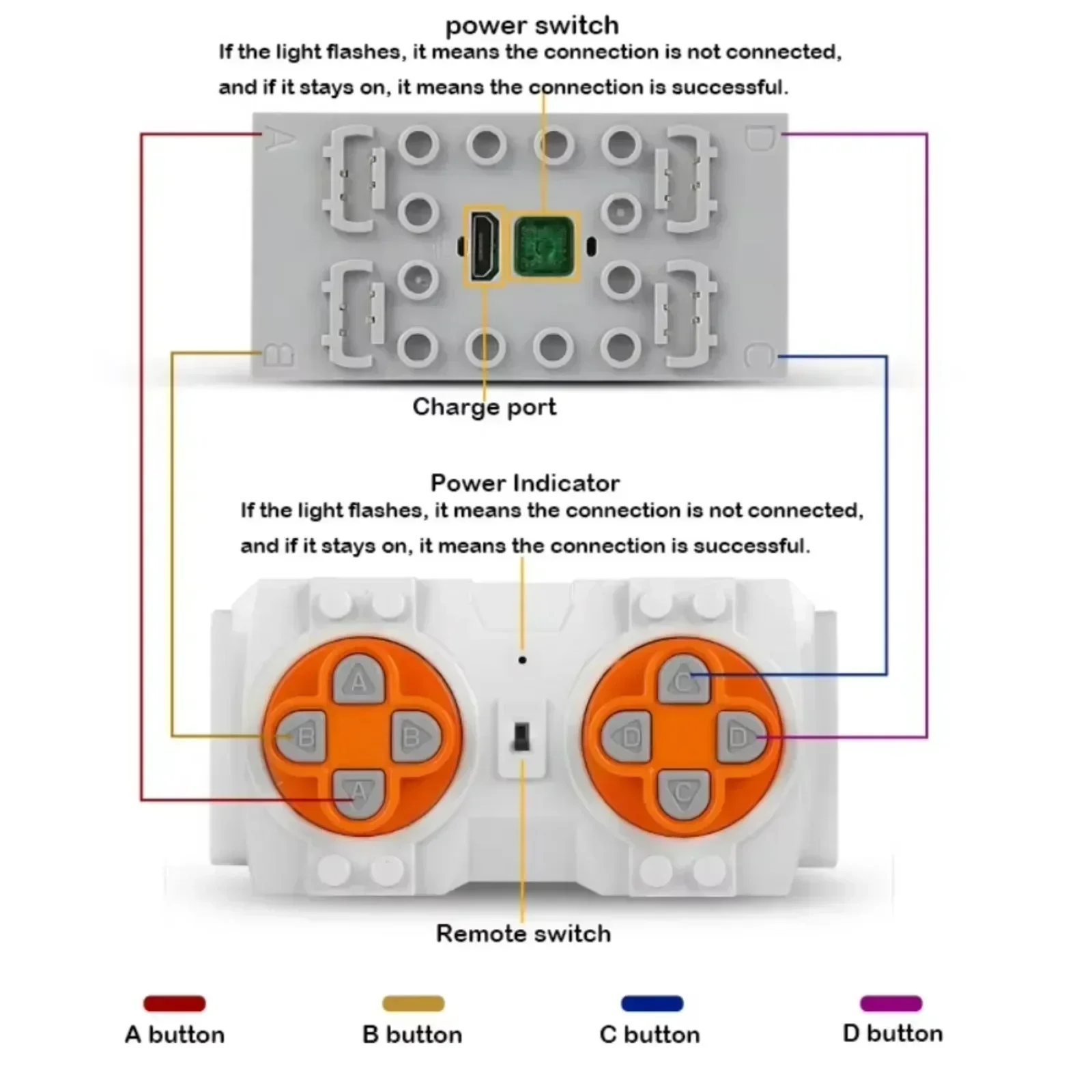 power switch
If the light flashes, it means the connection is not connected, and if it stays on, it means the connection is successful.

A

D

B

C

Charge port

Power Indicator
If the light flashes, it means the connection is not connected, and if it stays on, it means the connection is successful.

A
B
B
A
C
D
D
C

Remote switch

A button
B button
C button
D button