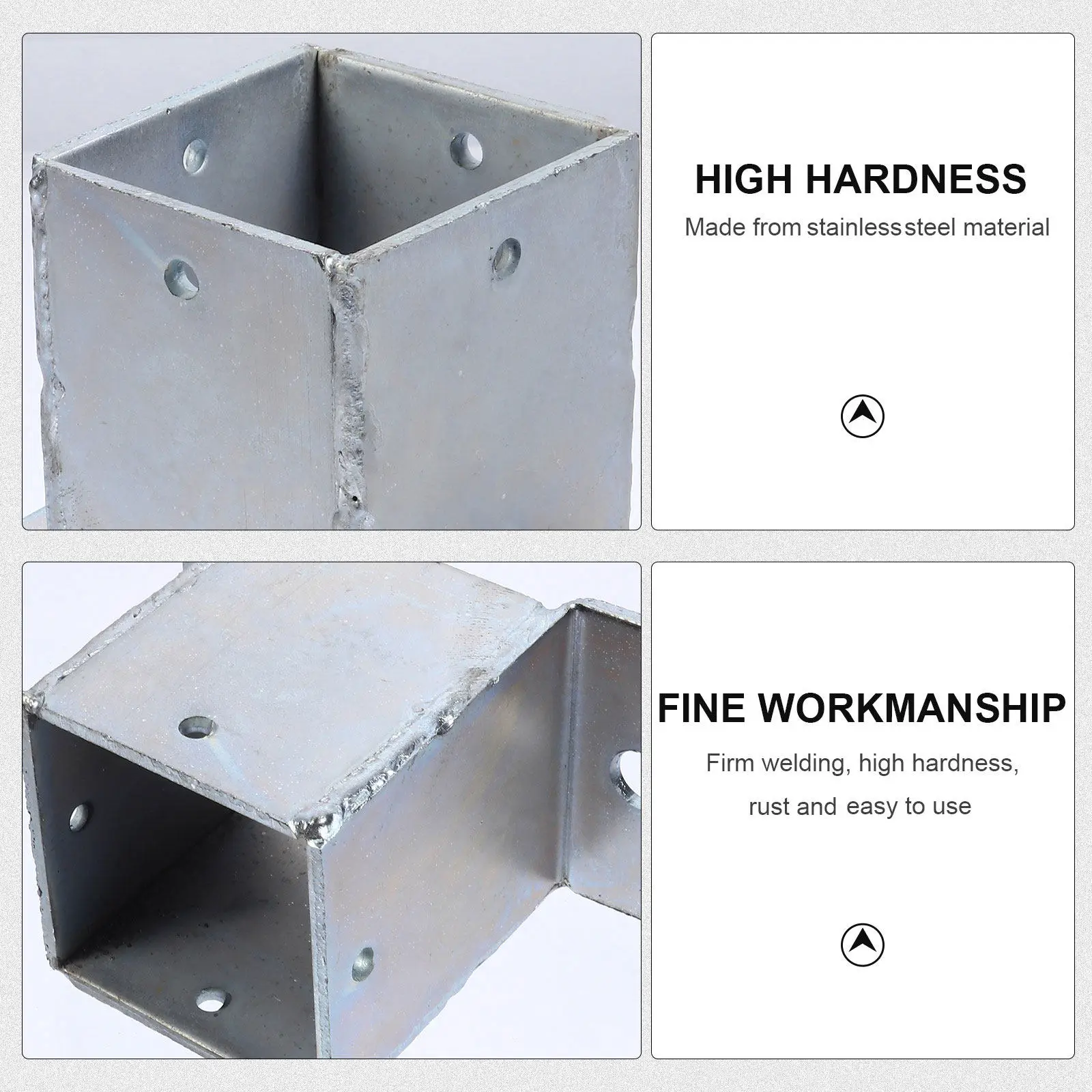 HIGH HARDNESS

Made from stainless steel material

FINE WORKMANSHIP

Firm welding, high hardness, rust and easy to use