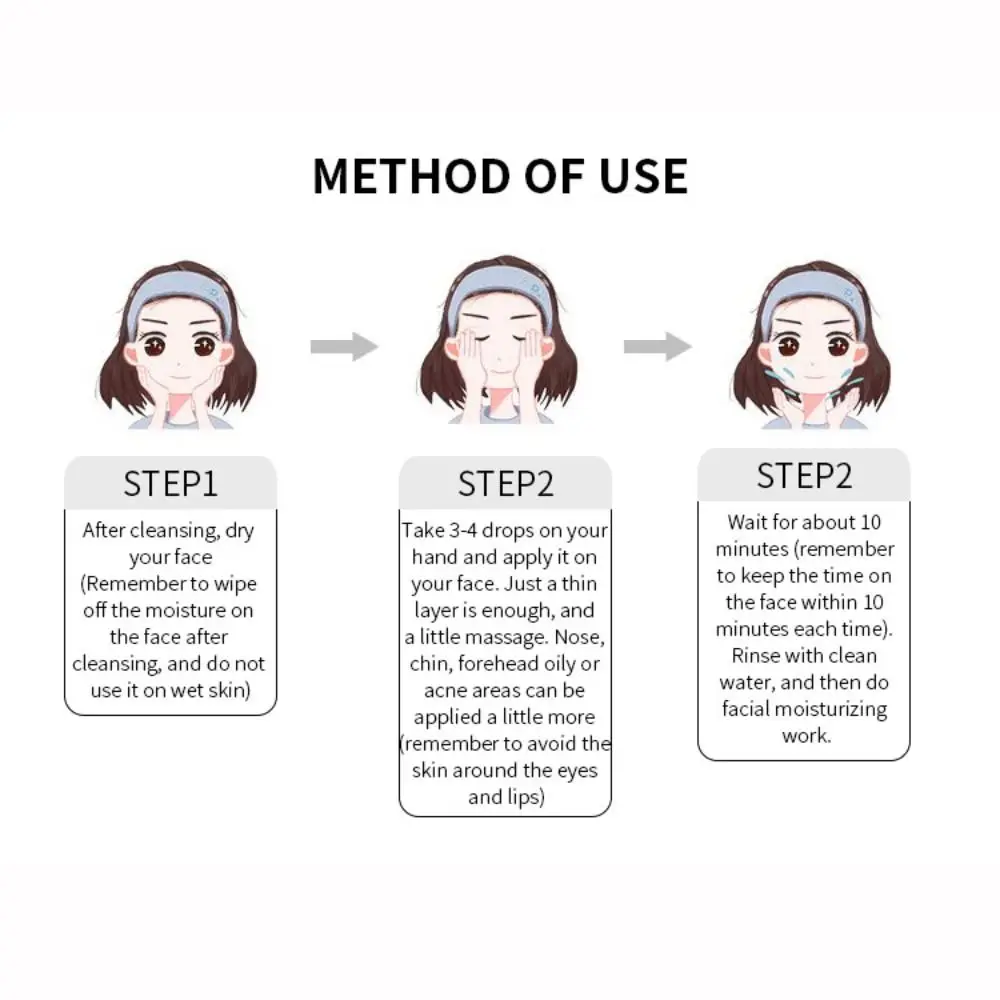 METHOD OF USE

STEP1

After cleansing, dry your face (Remember to wipe off the moisture on the face after cleansing, and do not use it on wet skin)

STEP2

Take 3-4 drops on your hand and apply it on your face. Just a thin layer is enough, and a little massage. Nose, chin, forehead oily or acne areas can be applied a little more (remember to avoid the skin around the eyes and lips)

STEP2

Wait for about 10 minutes (remember to keep the time on the face within 10 minutes each time). Rinse with clean water, and then do facial moisturizing work.