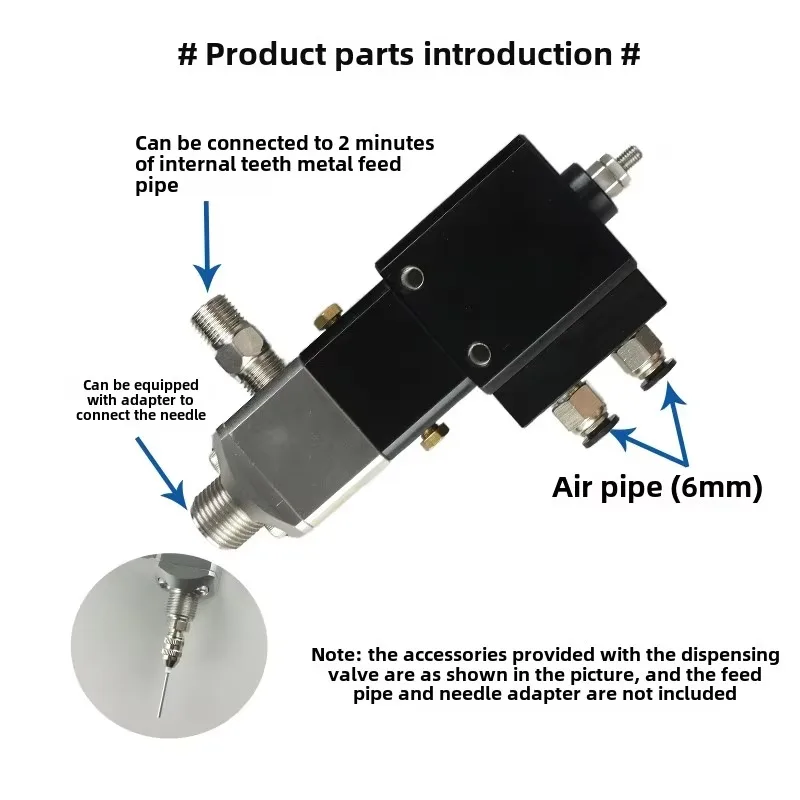 # Product parts introduction #

Can be connected to 2 minutes of internal teeth metal feed pipe

Can be equipped with adapter to connect the needle

Air pipe (6mm)

Note: the accessories provided with the dispensing valve are as shown in the picture, and the feed pipe and needle adapter are not included