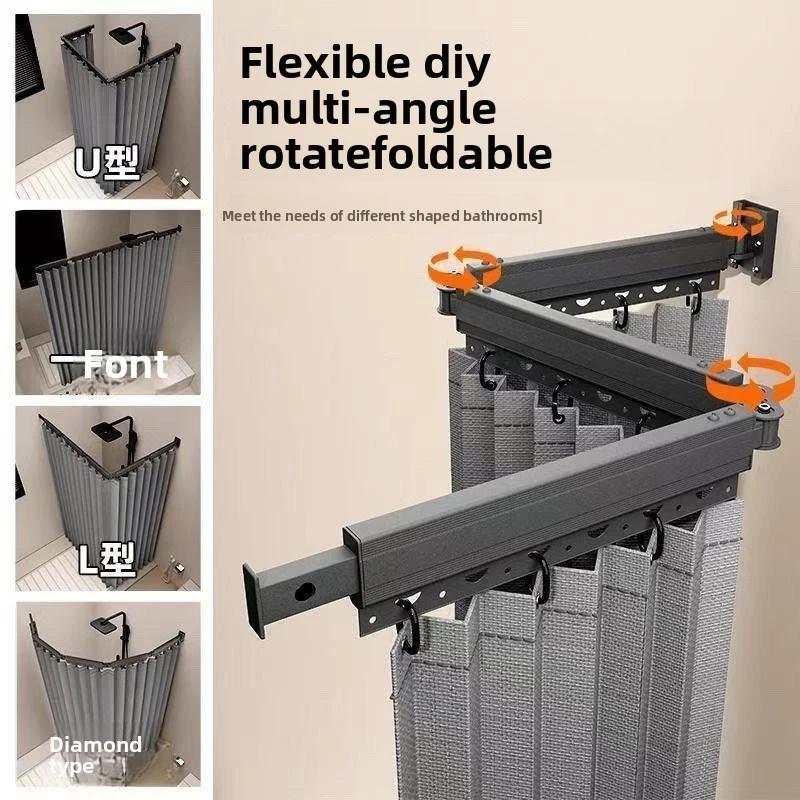 U型

一Font

L型

Diamond type

Flexible diy multi-angle rotatefoldable

Meet the needs of different shaped bathrooms]