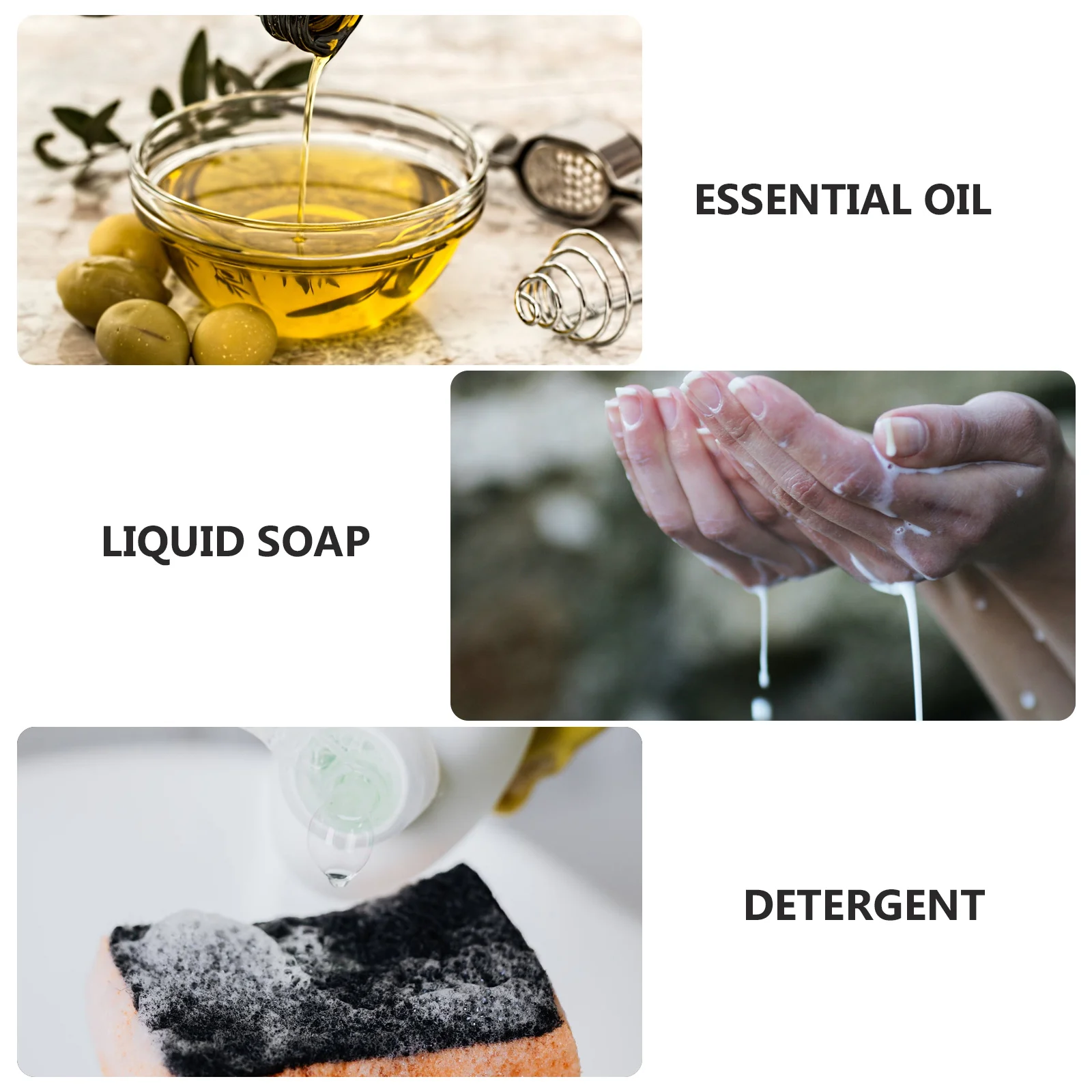 ESSENTIAL OIL

LIQUID SOAP

DETERGENT