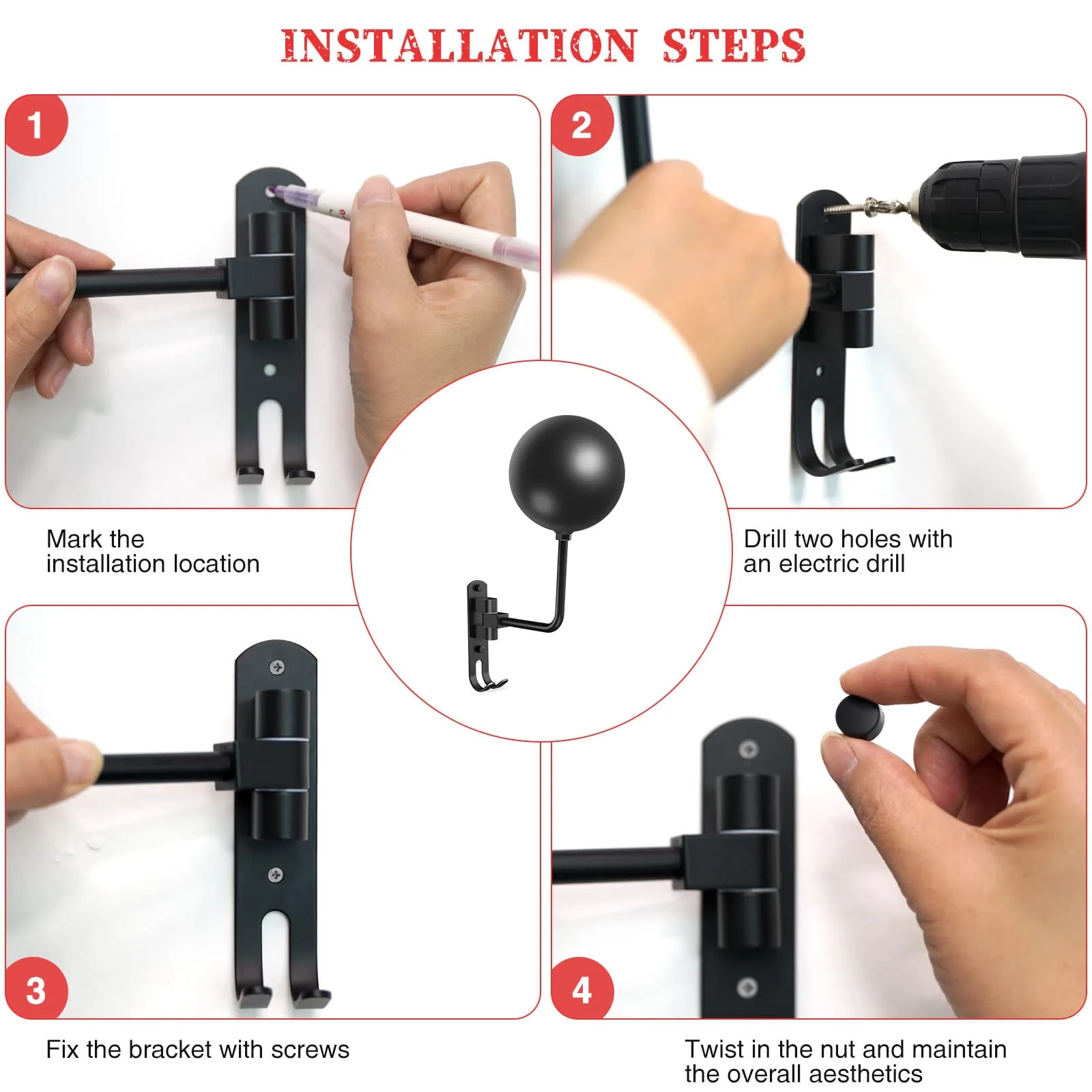 INSTALLATION STEPS

1

Mark the installation location

2

Drill two holes with an electric drill

3

Fix the bracket with screws

4

Twist in the nut and maintain the overall aesthetics