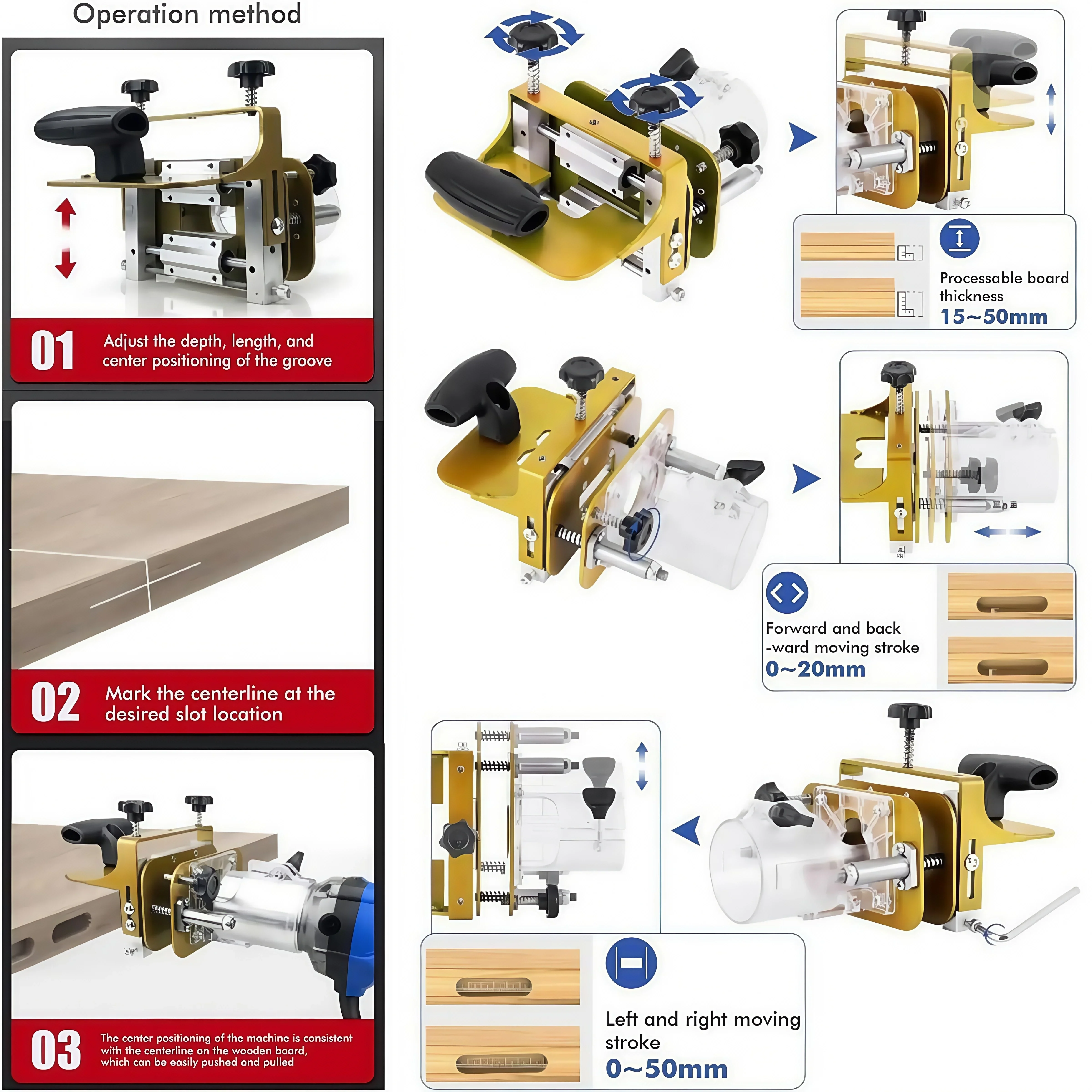 Operation method

01 Adjust the depth, length, and center positioning of the groove

02 Mark the centerline at the desired slot location

03 The center positioning of the machine is consistent with the centerline on the wooden board, which can be easily pushed and pulled

Processable board thickness
15~50mm

Forward and back -ward moving stroke
0~20mm

Left and right moving stroke
0~50mm