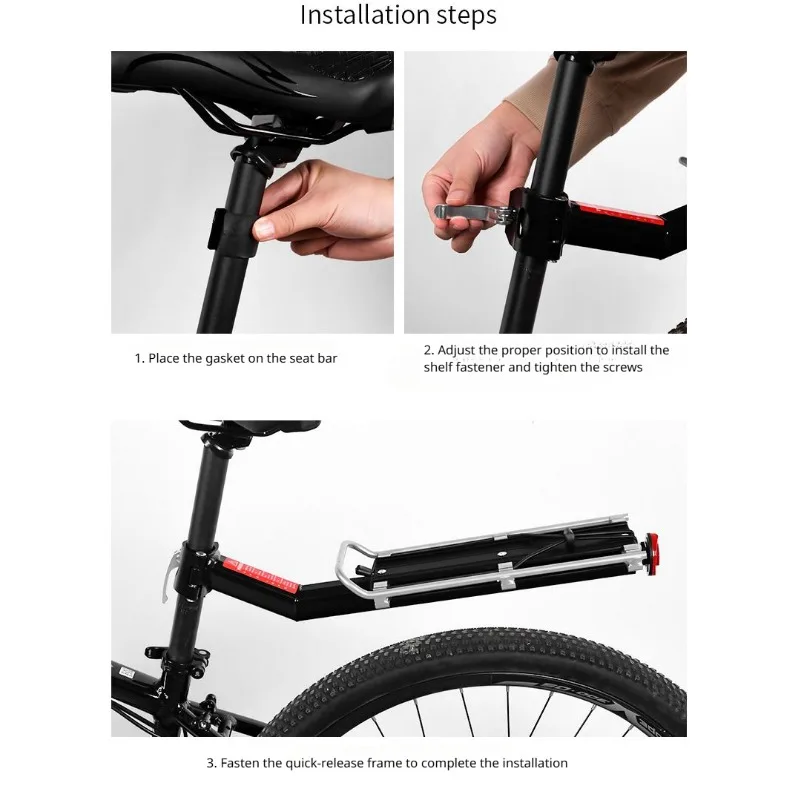 Installation steps

1. Place the gasket on the seat bar

2. Adjust the proper position to install the shelf fastener and tighten the screws

3. Fasten the quick-release frame to complete the installation