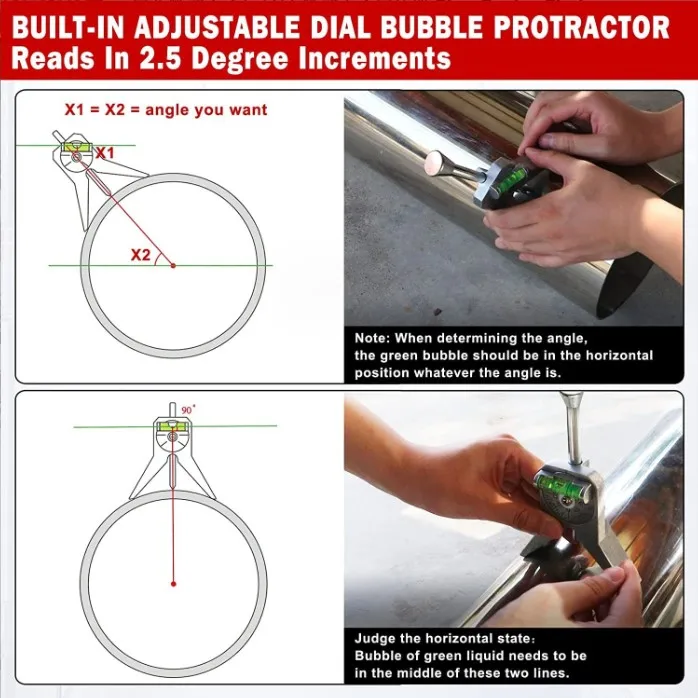 BUILT-IN ADJUSTABLE DIAL BUBBLE PROTRACTOR
Reads In 2.5 Degree Increments

X1 = X2 = angle you want

X1

X2

Note: When determining the angle, the green bubble should be in the horizontal position whatever the angle is.

90°

Judge the horizontal state:
Bubble of green liquid needs to be in the middle of these two lines.