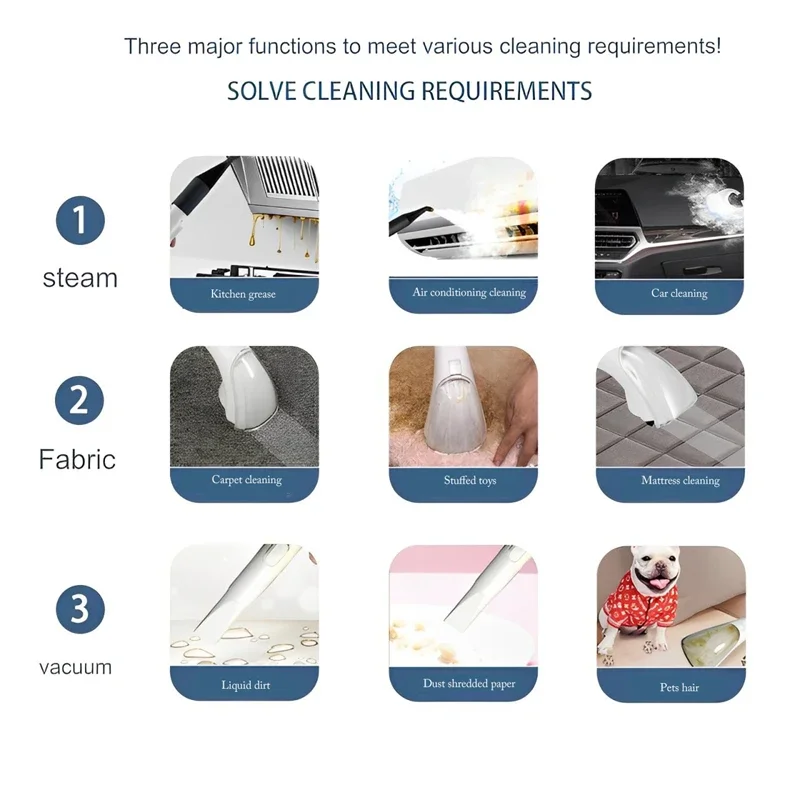 Three major functions to meet various cleaning requirements!

SOLVE CLEANING REQUIREMENTS

1
steam

Kitchen grease

Air conditioning cleaning

Car cleaning

2
Fabric

Carpet cleaning

Stuffed toys

Mattress cleaning

3
vacuum

Liquid dirt

Dust shredded paper

Pets hair