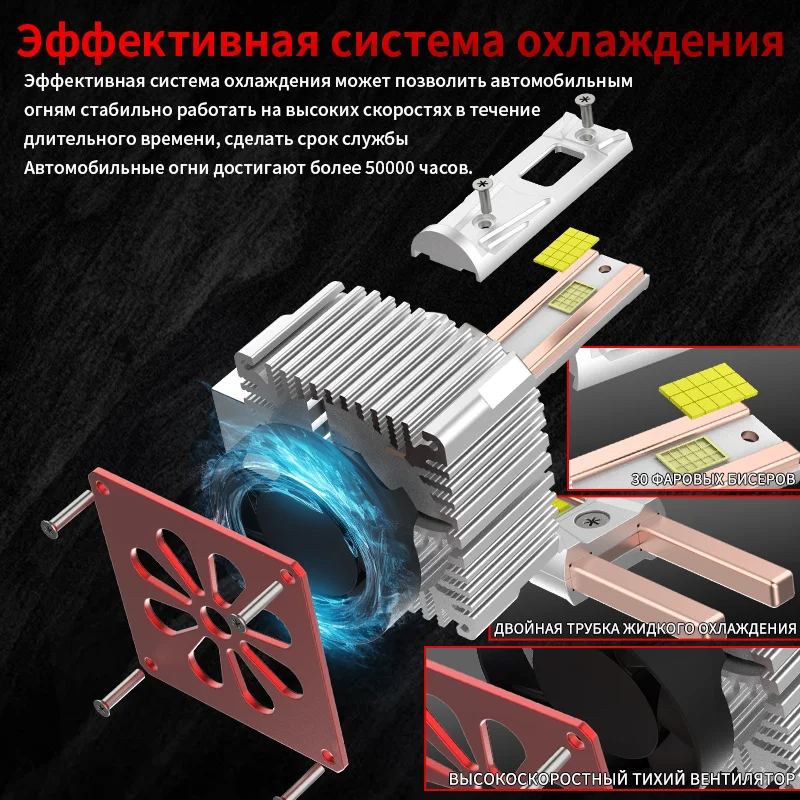 Эффективная система охлаждения

Эффективная система охлаждения может позволить автомобильным огням стабильно работать на высоких скоростях в течение длительного времени, сделать срок службы Автомобильные огни достигают более 50000 часов.

30 ФАРОВЫХ БИСЕРОВ

ДВОЙНАЯ ТРУБКА ЖИДКОГО ОХЛАЖДЕНИЯ

ВЫСОКОСКОРОСТНЫЙ ТИХИЙ ВЕНТИЛЯТОР