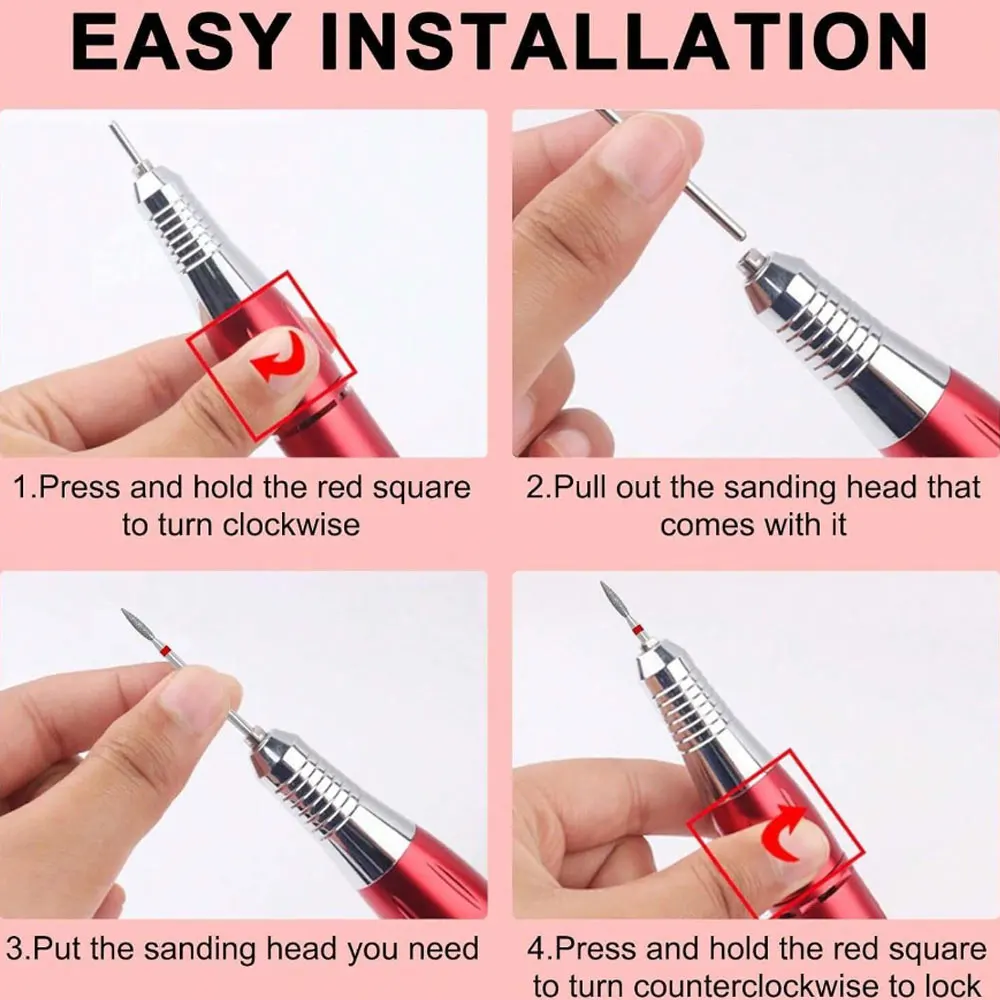 EASY INSTALLATION

1.Press and hold the red square to turn clockwise

2.Pull out the sanding head that comes with it

3.Put the sanding head you need

4.Press and hold the red square to turn counterclockwise to lock