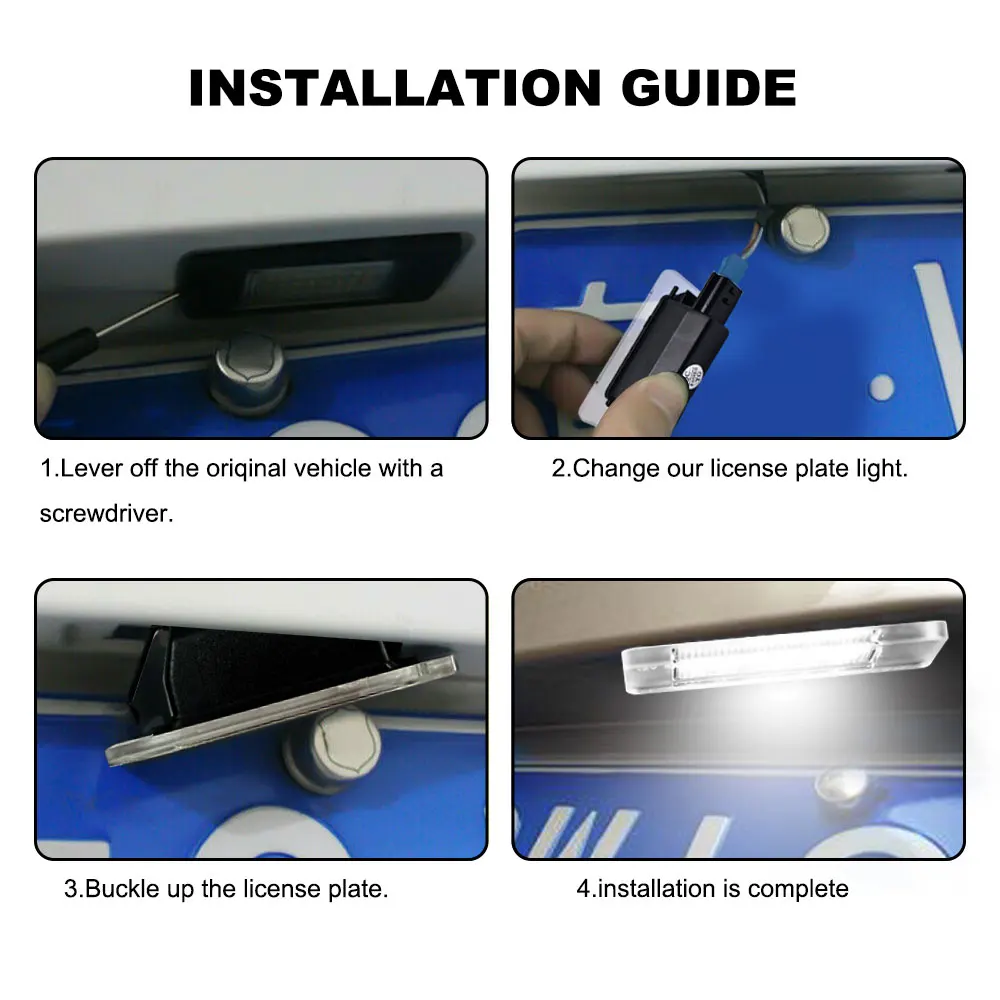 INSTALLATION GUIDE

1.Lever off the oriqinal vehicle with a screwdriver.

2.Change our license plate light.

3.Buckle up the license plate.

4.installation is complete