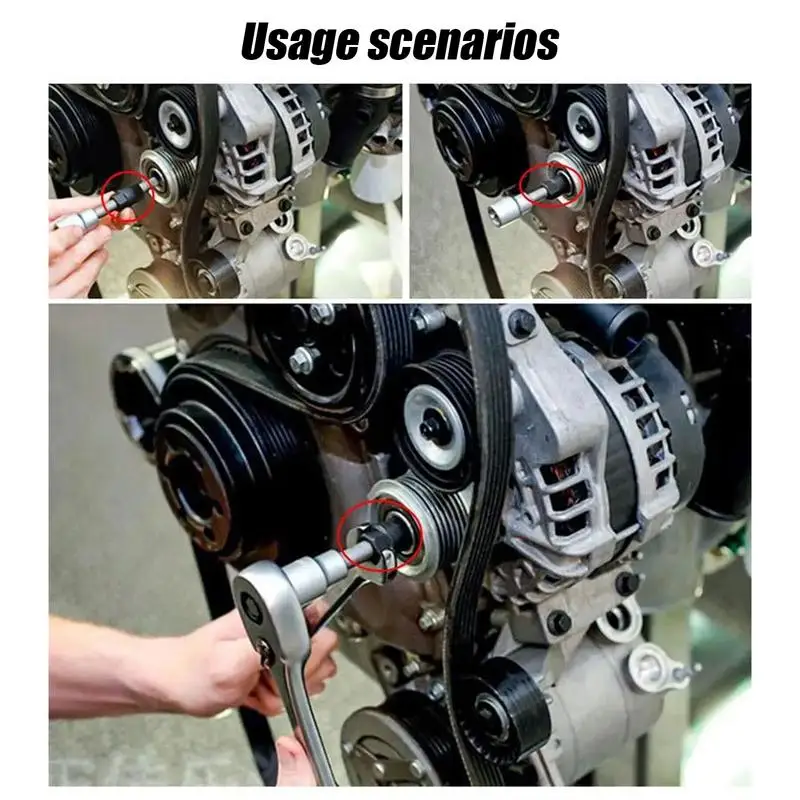 Usage scenarios