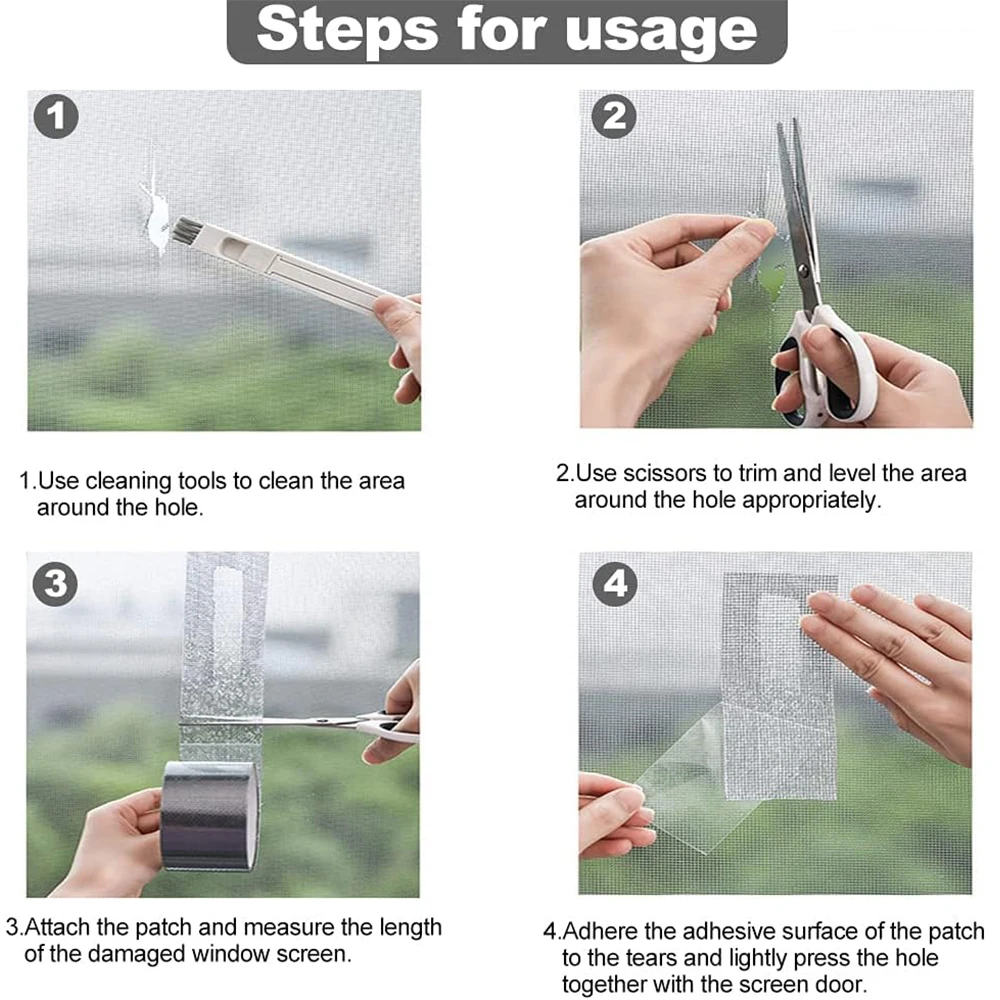 Steps for usage

1

1.Use cleaning tools to clean the area around the hole.

2

2.Use scissors to trim and level the area around the hole appropriately.

3

3.Attach the patch and measure the length of the damaged window screen.

4

4.Adhere the adhesive surface of the patch to the tears and lightly press the hole together with the screen door.