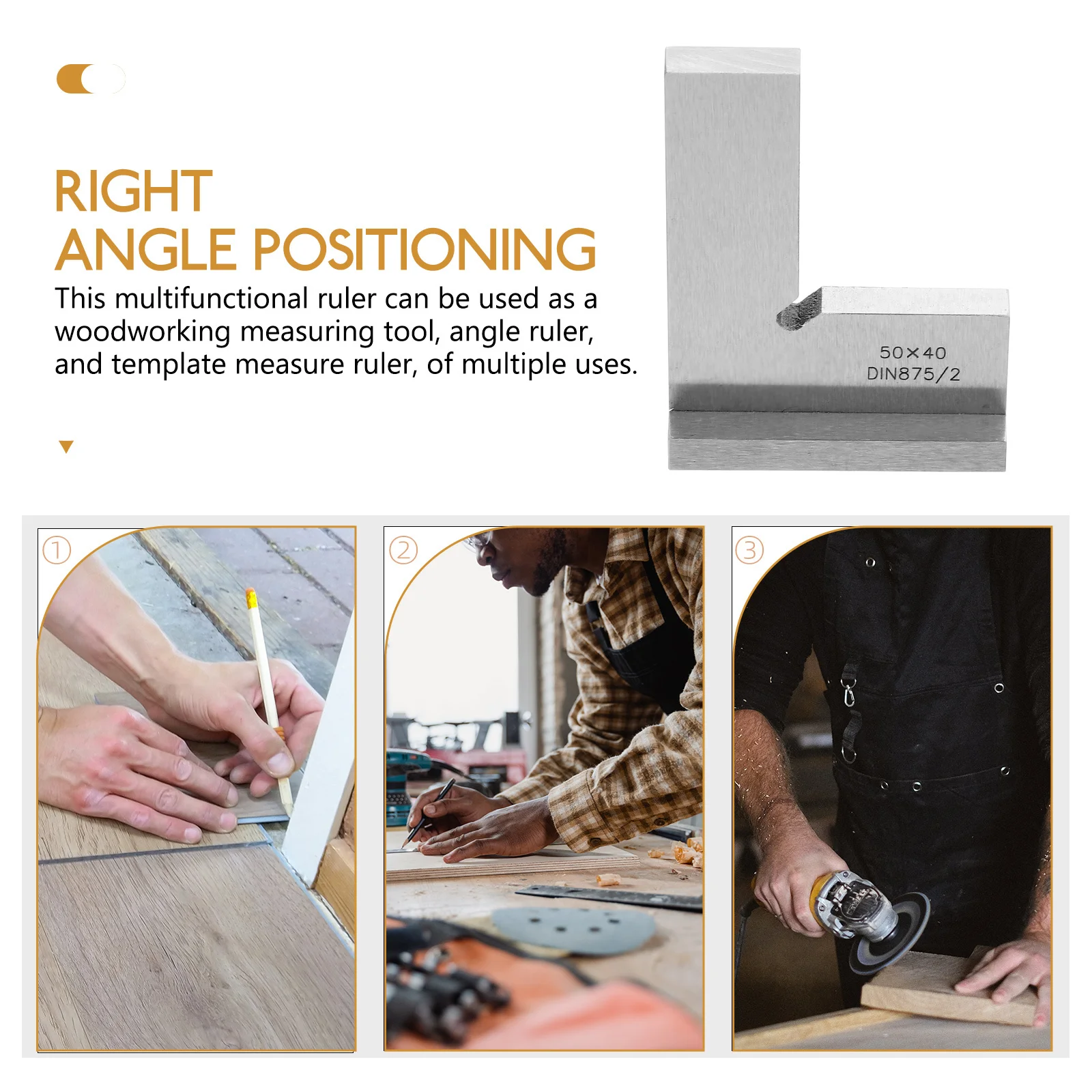 RIGHT
ANGLE POSITIONING

This multifunctional ruler can be used as a woodworking measuring tool, angle ruler, and template measure ruler, of multiple uses.

50×40
DIN875/2

①

②

③