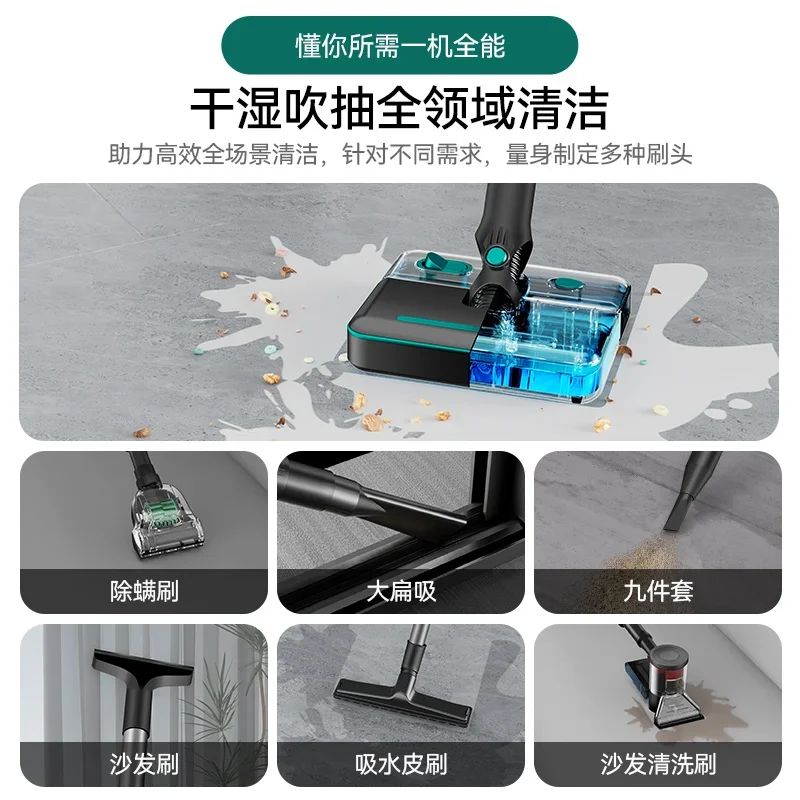 懂你所需一机全能

干湿吹抽全领域清洁

助力高效全场景清洁，针对不同需求，量身制定多种刷头

除螨刷

大扁吸

九件套

沙发刷

吸水皮刷

沙发清洗刷