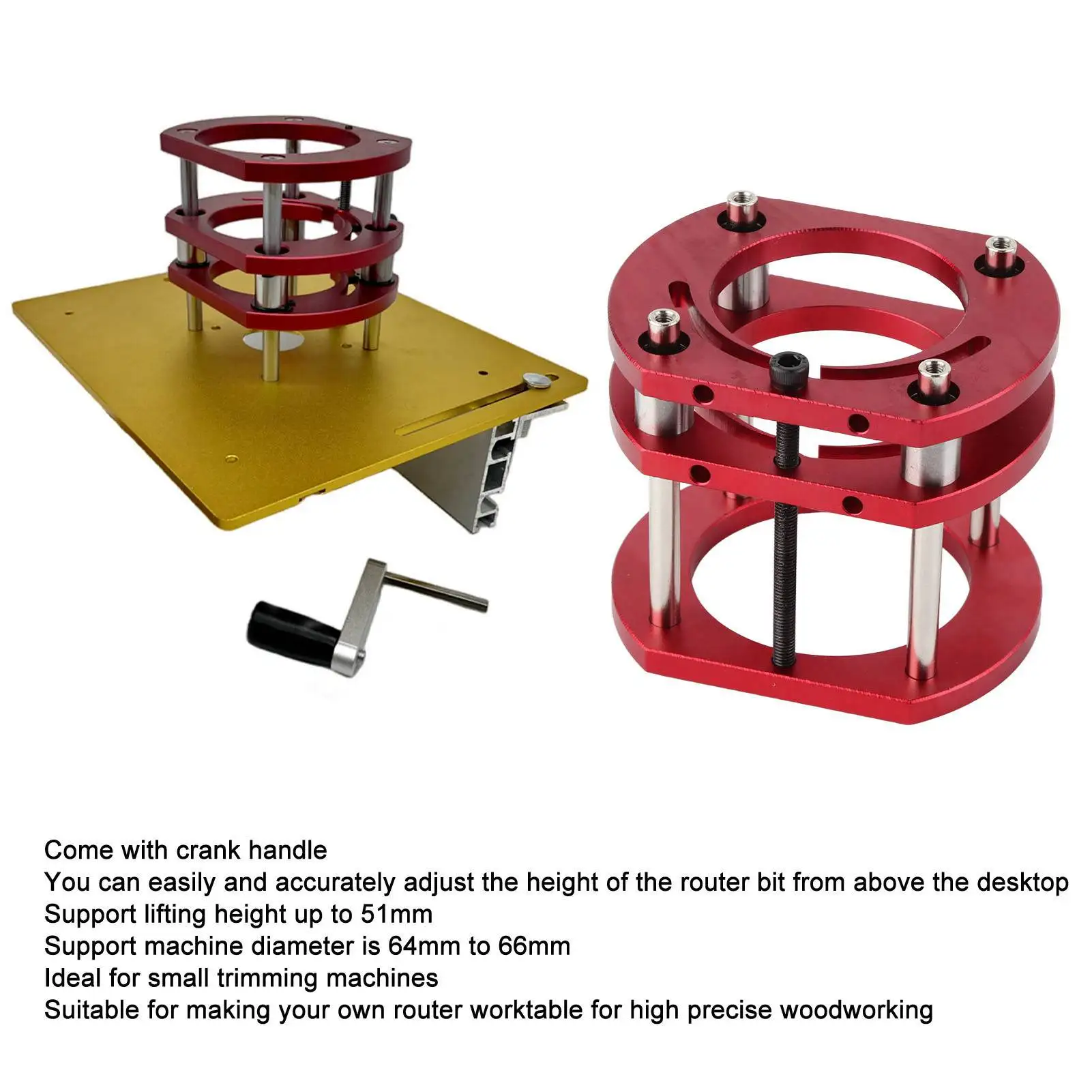 Come with crank handle
You can easily and accurately adjust the height of the router bit from above the desktop
Support lifting height up to 51mm
Support machine diameter is 64mm to 66mm
Ideal for small trimming machines
Suitable for making your own router worktable for high precise woodworking