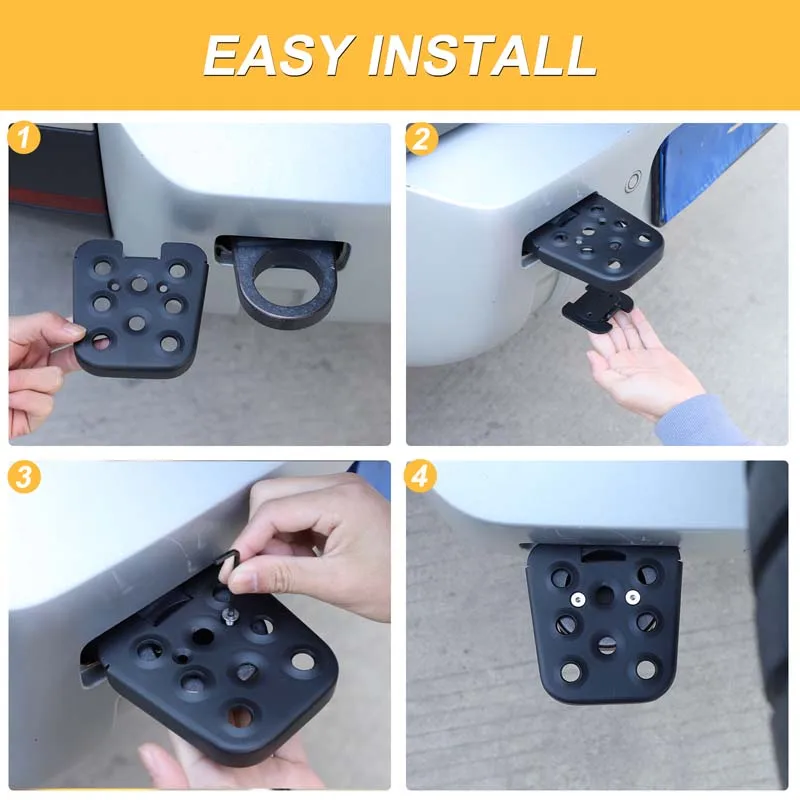 EASY INSTALL

1

2

3

4