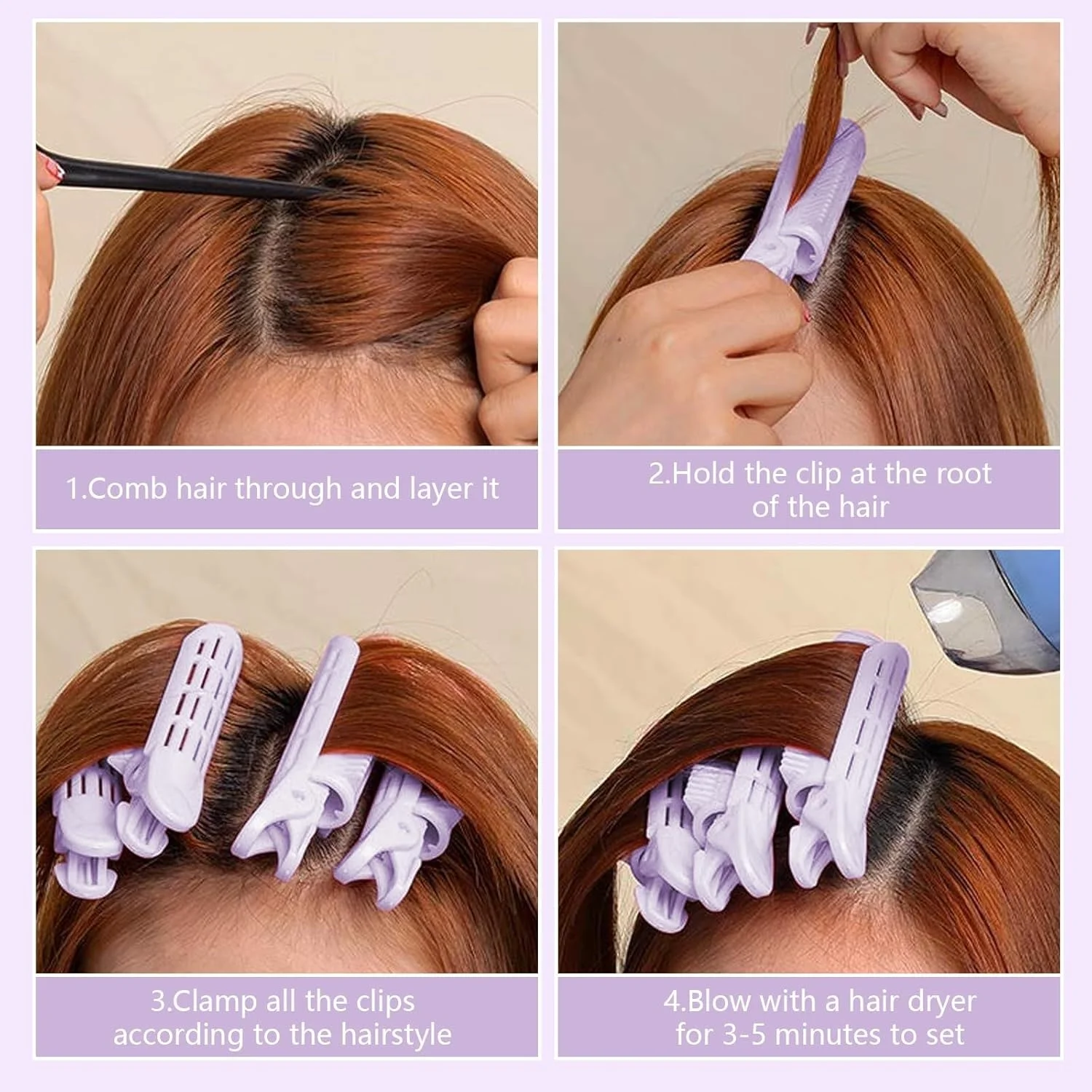 1.Comb hair through and layer it

2.Hold the clip at the root of the hair

3.Clamp all the clips according to the hairstyle

4.Blow with a hair dryer for 3-5 minutes to set