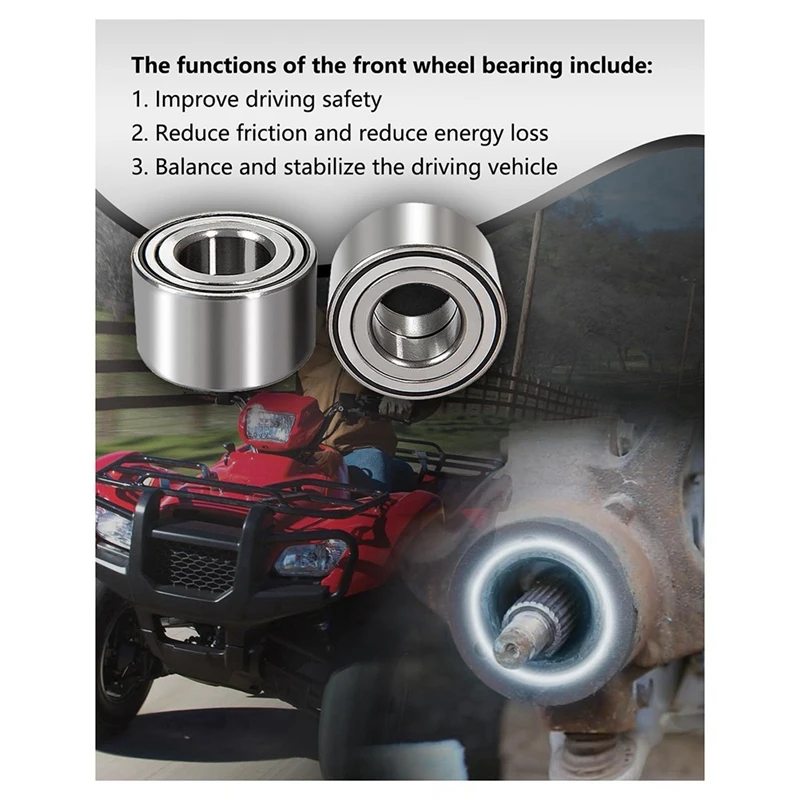 The functions of the front wheel bearing include:

1. Improve driving safety
2. Reduce friction and reduce energy loss
3. Balance and stabilize the driving vehicle