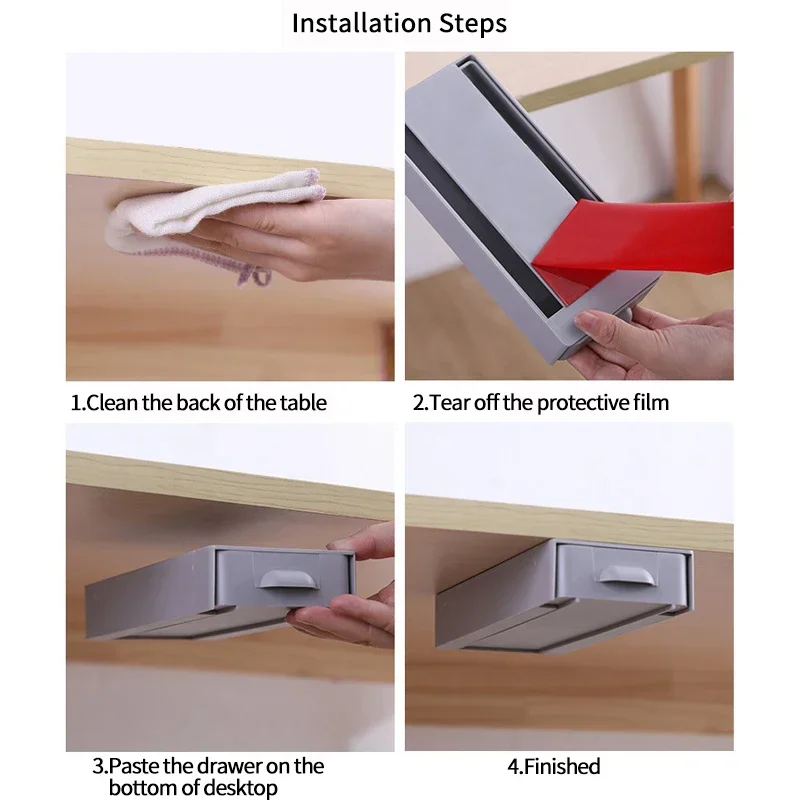 Installation Steps

1.Clean the back of the table

2.Tear off the protective film

3.Paste the drawer on the bottom of desktop

4.Finished