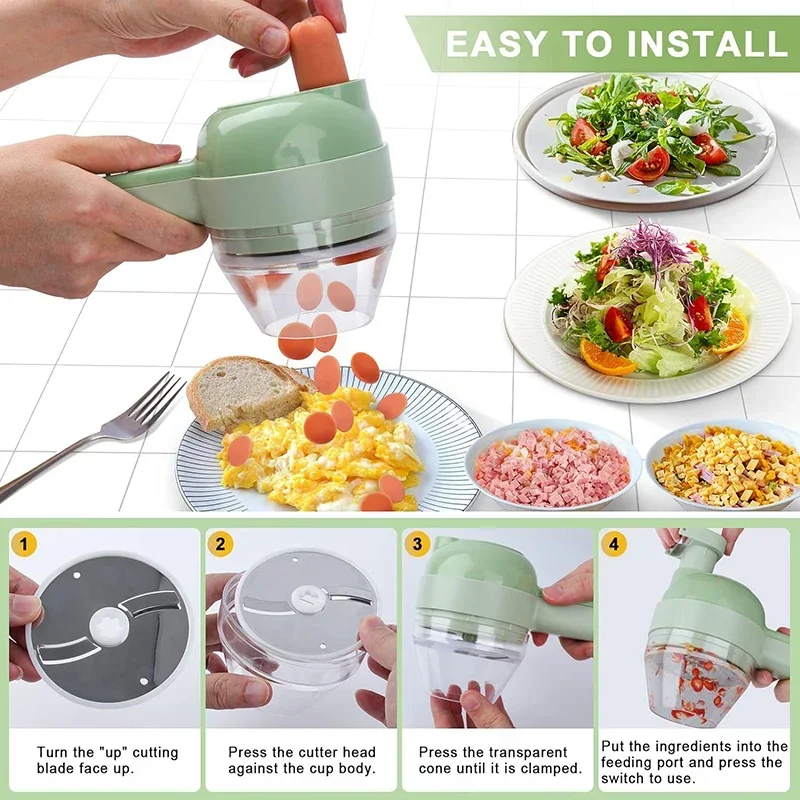 EASY TO INSTALL

1

Turn the "up" cutting blade face up.

2

Press the cutter head against the cup body.

3

Press the transparent cone until it is clamped.

4

Put the ingredients into the feeding port and press the switch to use.