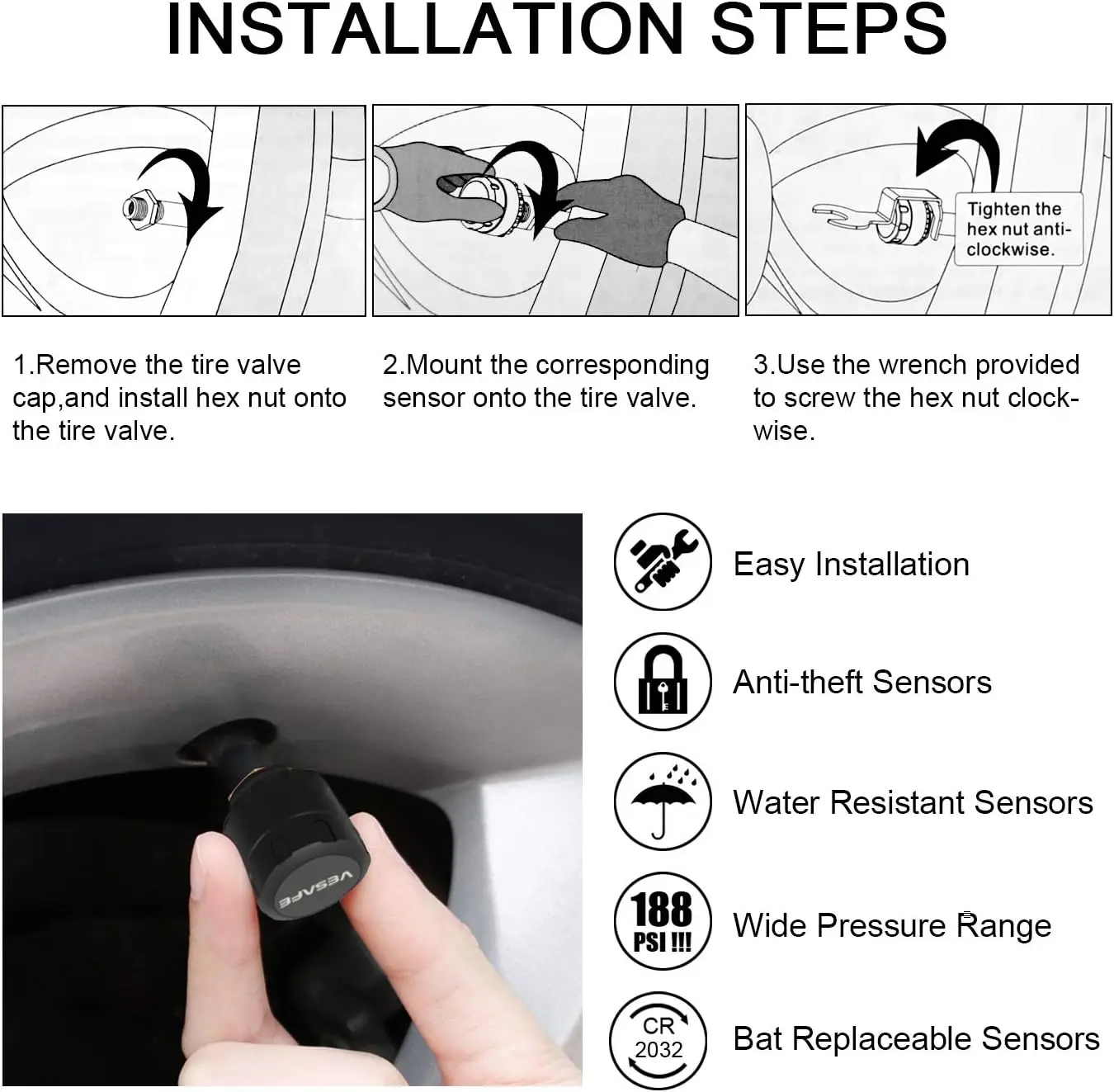 INSTALLATION STEPS

Tighten the hex nut anti-clockwise.

1.Remove the tire valve cap,and install hex nut onto the tire valve.

2.Mount the corresponding sensor onto the tire valve.

3.Use the wrench provided to screw the hex nut clockwise.

VESAFE

Easy Installation

Anti-theft Sensors

Water Resistant Sensors

188 PSI !!!

Wide Pressure Range

CR 2032

Bat Replaceable Sensors