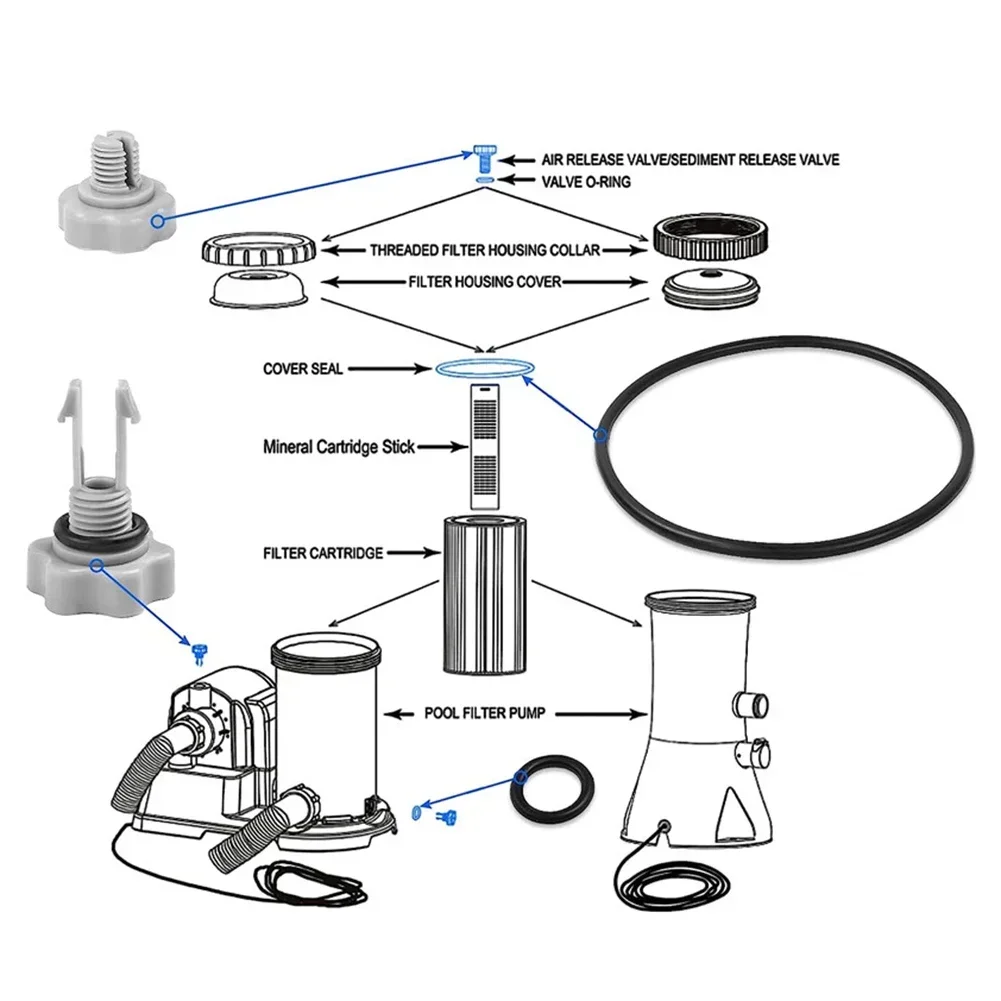 AIR RELEASE VALVE/SEDIMENT RELEASE VALVE
VALVE O-RING
THREADED FILTER HOUSING COLLAR
FILTER HOUSING COVER
COVER SEAL
Mineral Cartridge Stick
FILTER CARTRIDGE
POOL FILTER PUMP