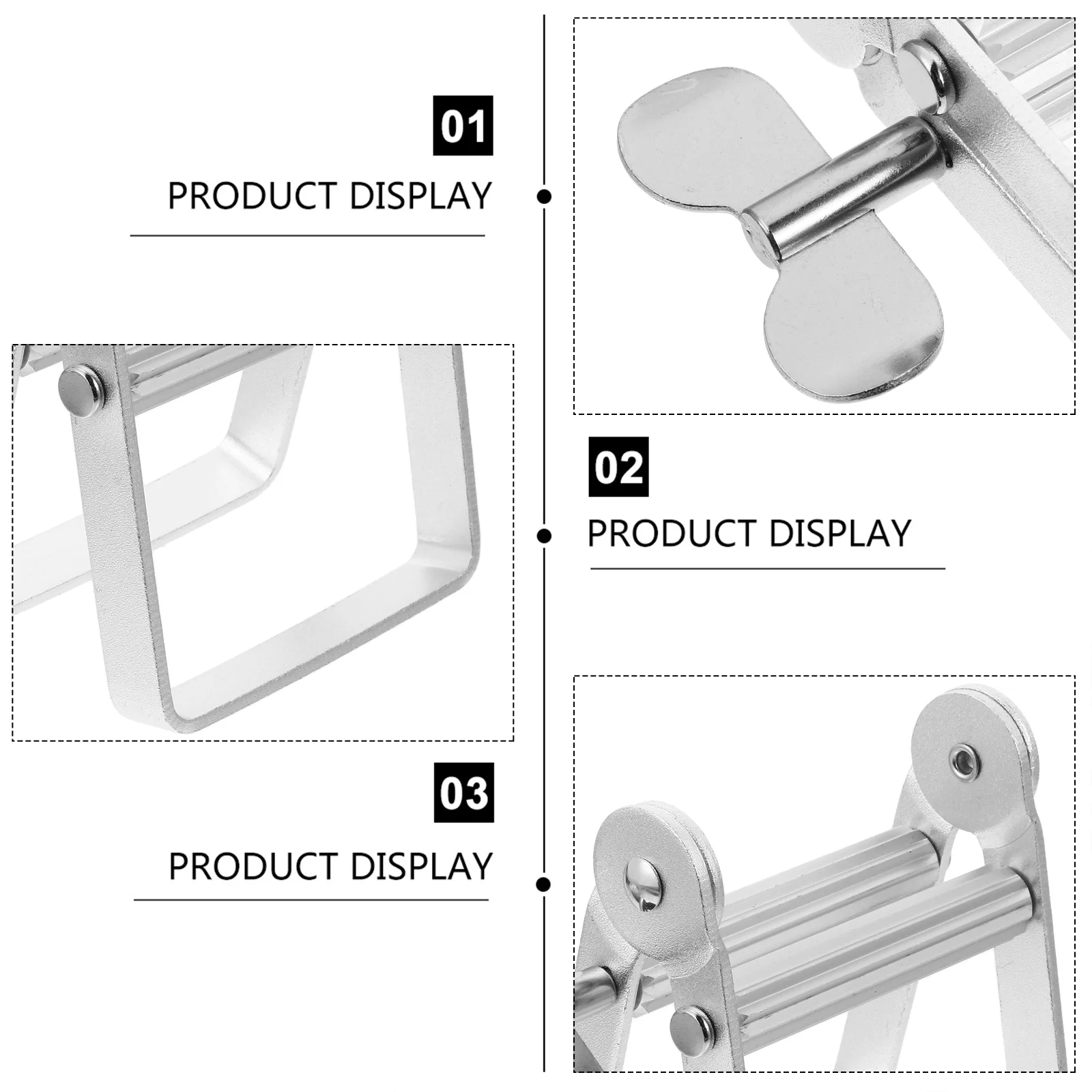 01

PRODUCT DISPLAY

02

PRODUCT DISPLAY

03

PRODUCT DISPLAY