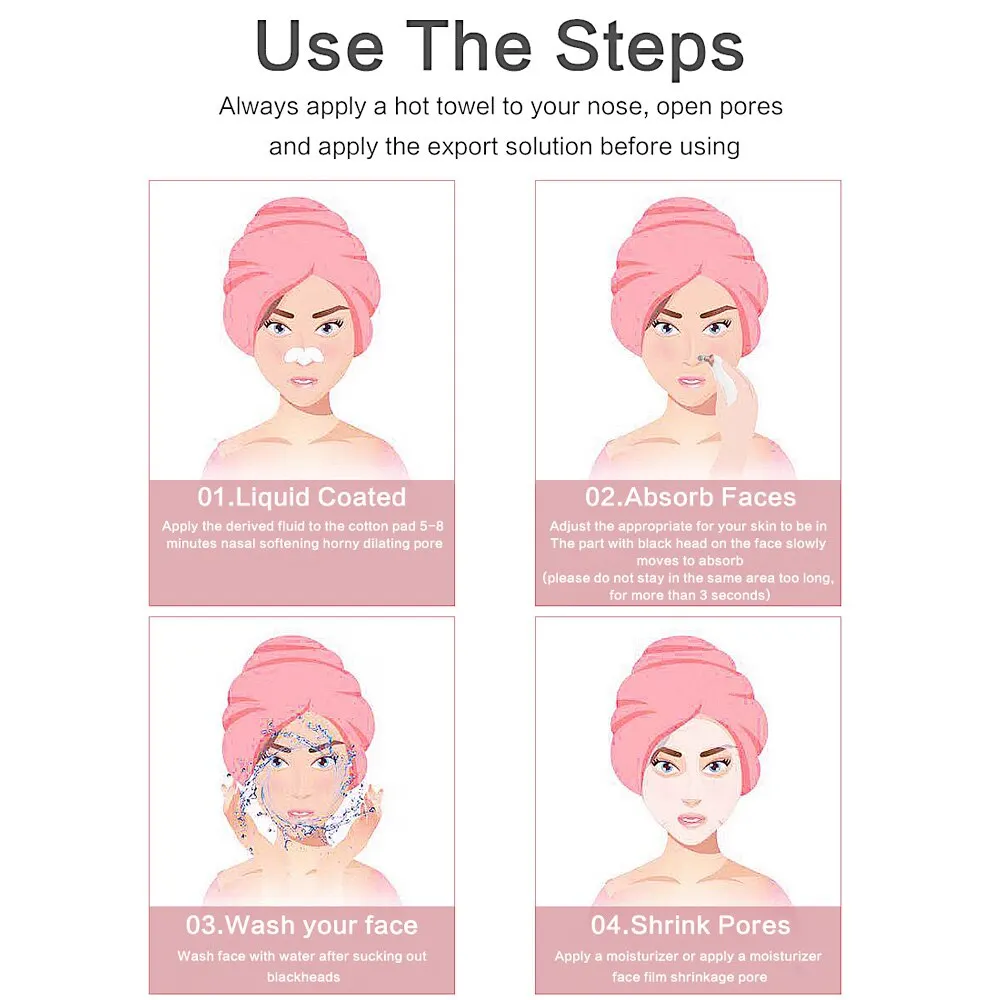 Use The Steps

Always apply a hot towel to your nose, open pores and apply the export solution before using

01.Liquid Coated

Apply the derived fluid to the cotton pad 5-8 minutes nasal softening horny dilating pore

02.Absorb Faces

Adjust the appropriate for your skin to be in The part with black head on the face slowly moves to absorb (please do not stay in the same area too long, for more than 3 seconds)

03.Wash your face

Wash face with water after sucking out blackheads

04.Shrink Pores

Apply a moisturizer or apply a moisturizer face film shrinkage pore