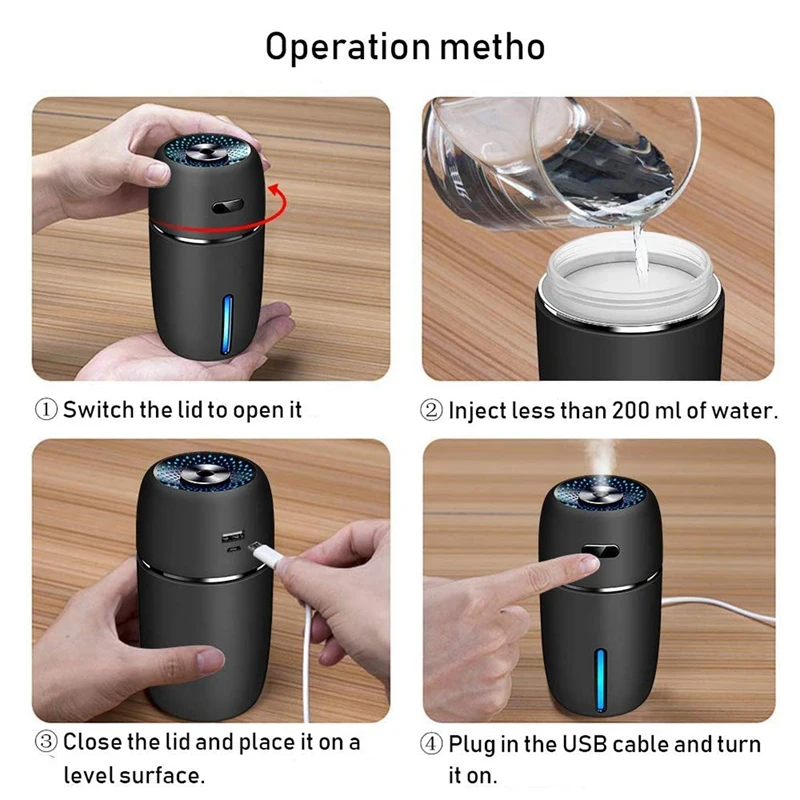 Operation metho

① Switch the lid to open it

② Inject less than 200 ml of water.

③ Close the lid and place it on a level surface.

④ Plug in the USB cable and turn it on.