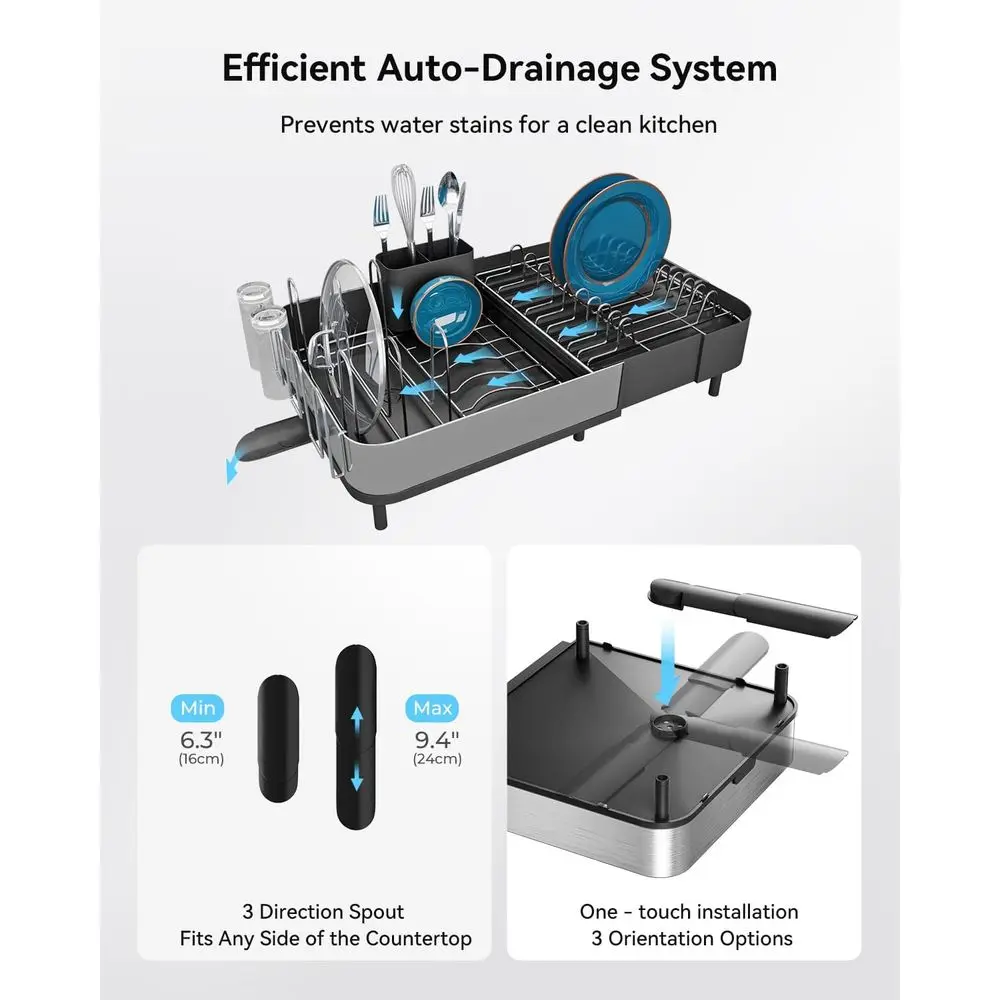 Efficient Auto-Drainage System

Prevents water stains for a clean kitchen

Min
6.3"
(16cm)

Max
9.4"
(24cm)

3 Direction Spout
Fits Any Side of the Countertop

One - touch installation
3 Orientation Options