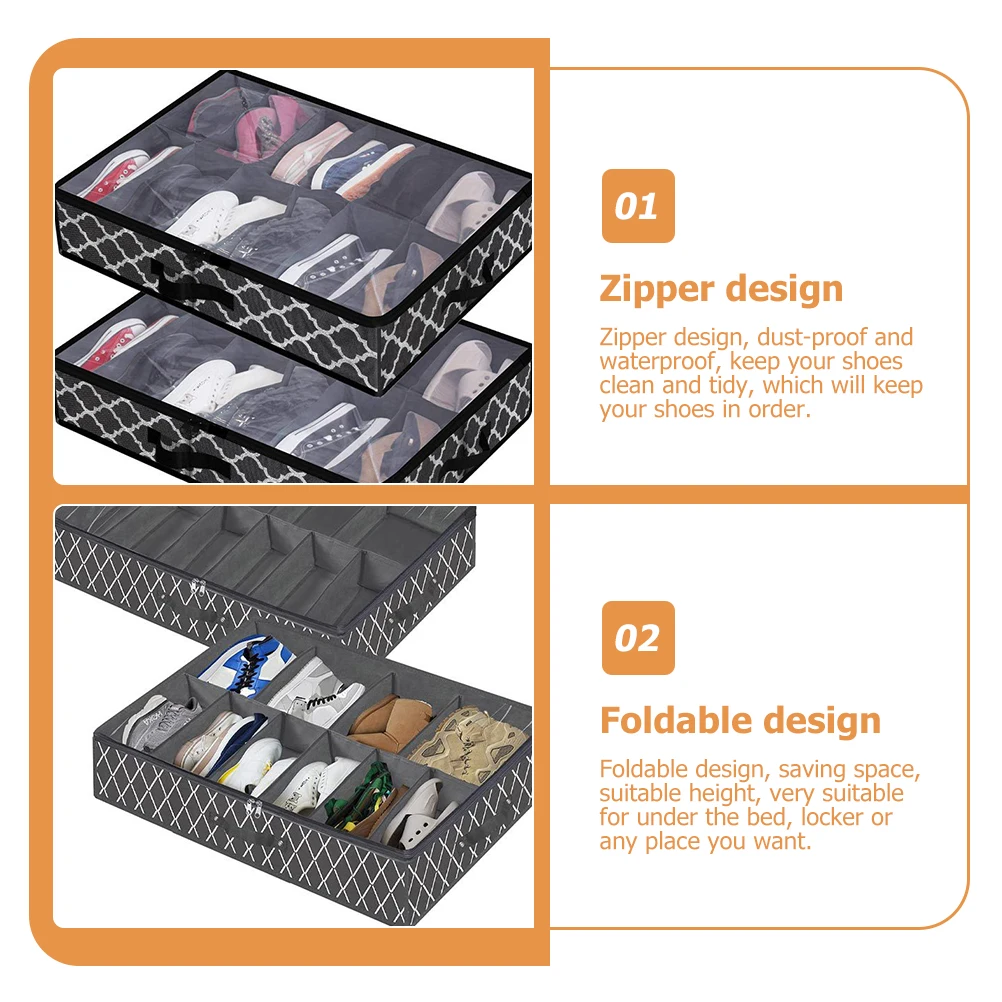 01

Zipper design

Zipper design, dust-proof and waterproof, keep your shoes clean and tidy, which will keep your shoes in order.

02

Foldable design

Foldable design, saving space, suitable height, very suitable for under the bed, locker or any place you want.