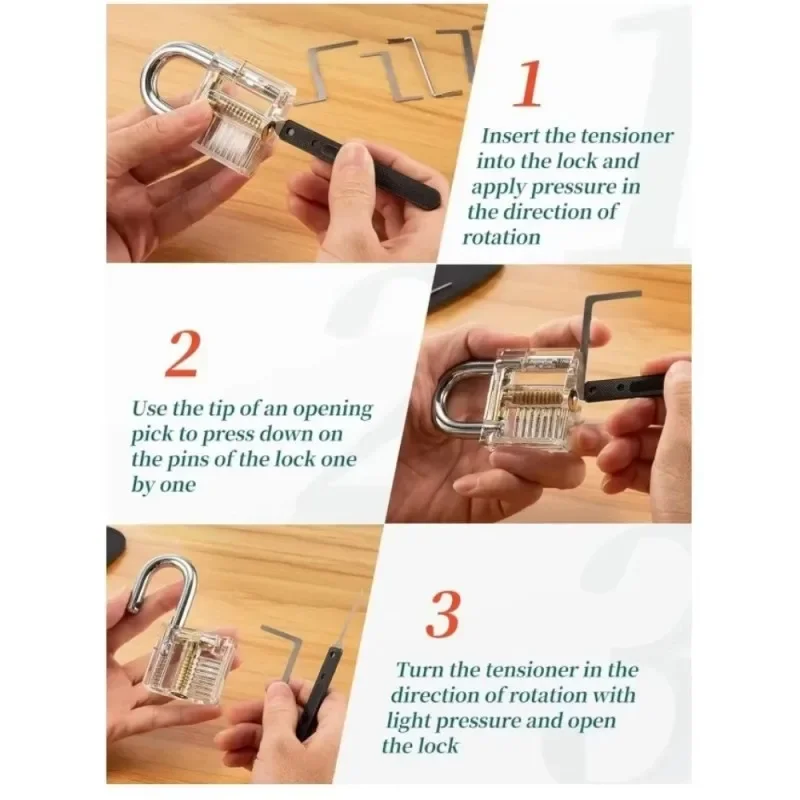 1

Insert the tensioner into the lock and apply pressure in the direction of rotation

2

Use the tip of an opening pick to press down on the pins of the lock one by one

3

Turn the tensioner in the direction of rotation with light pressure and open the lock